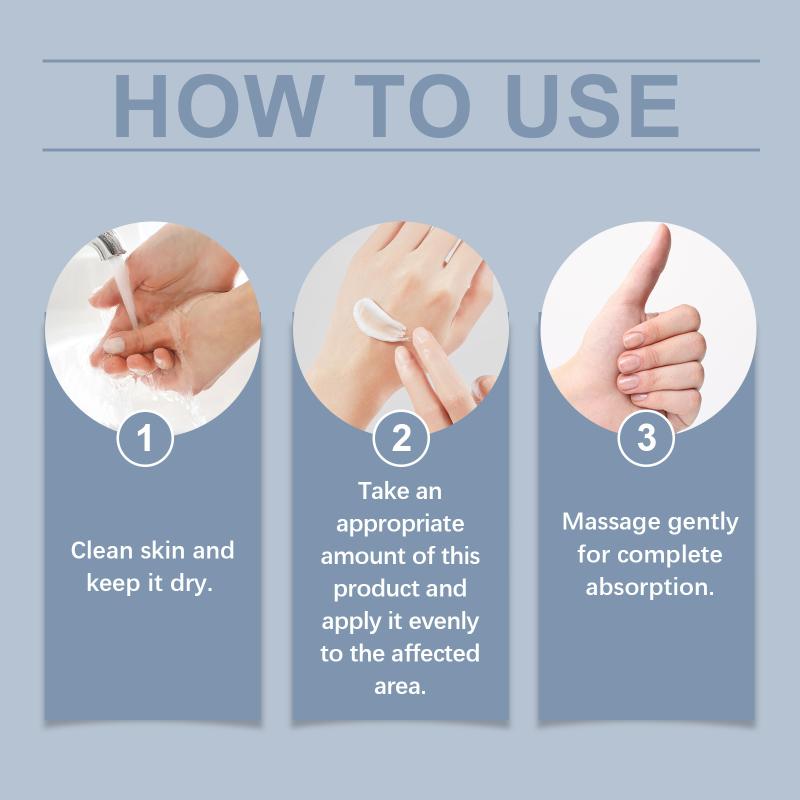 HOW TO USE

1

Clean skin and keep it dry.

2

Take an appropriate amount of this product and apply it evenly to the affected area.

3

Massage gently for complete absorption.