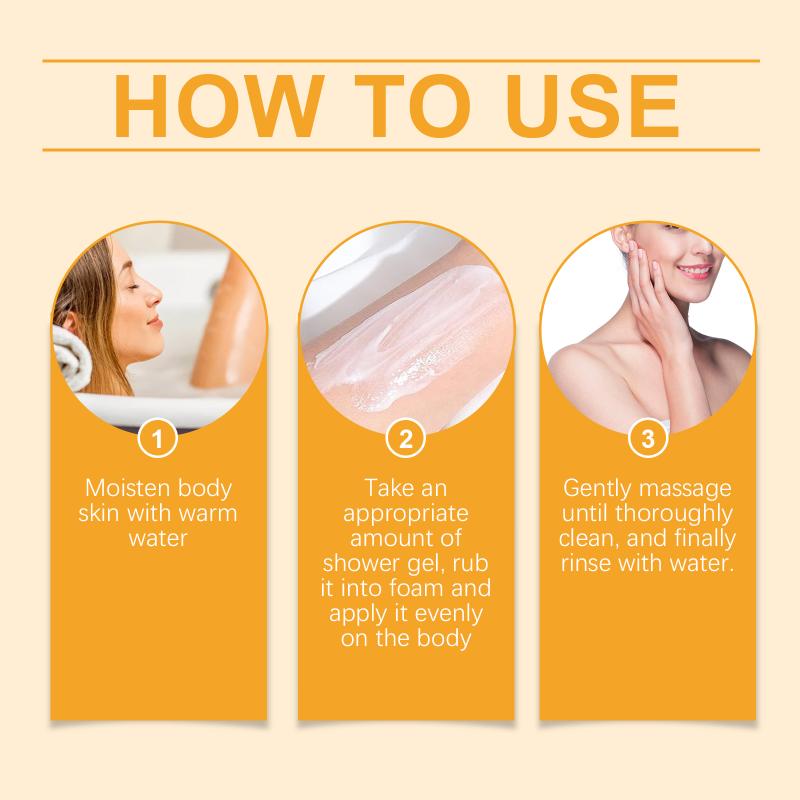 HOW TO USE

1

Moisten body skin with warm water

2

Take an appropriate amount of shower gel, rub it into foam and apply it evenly on the body

3

Gently massage until thoroughly clean, and finally rinse with water.