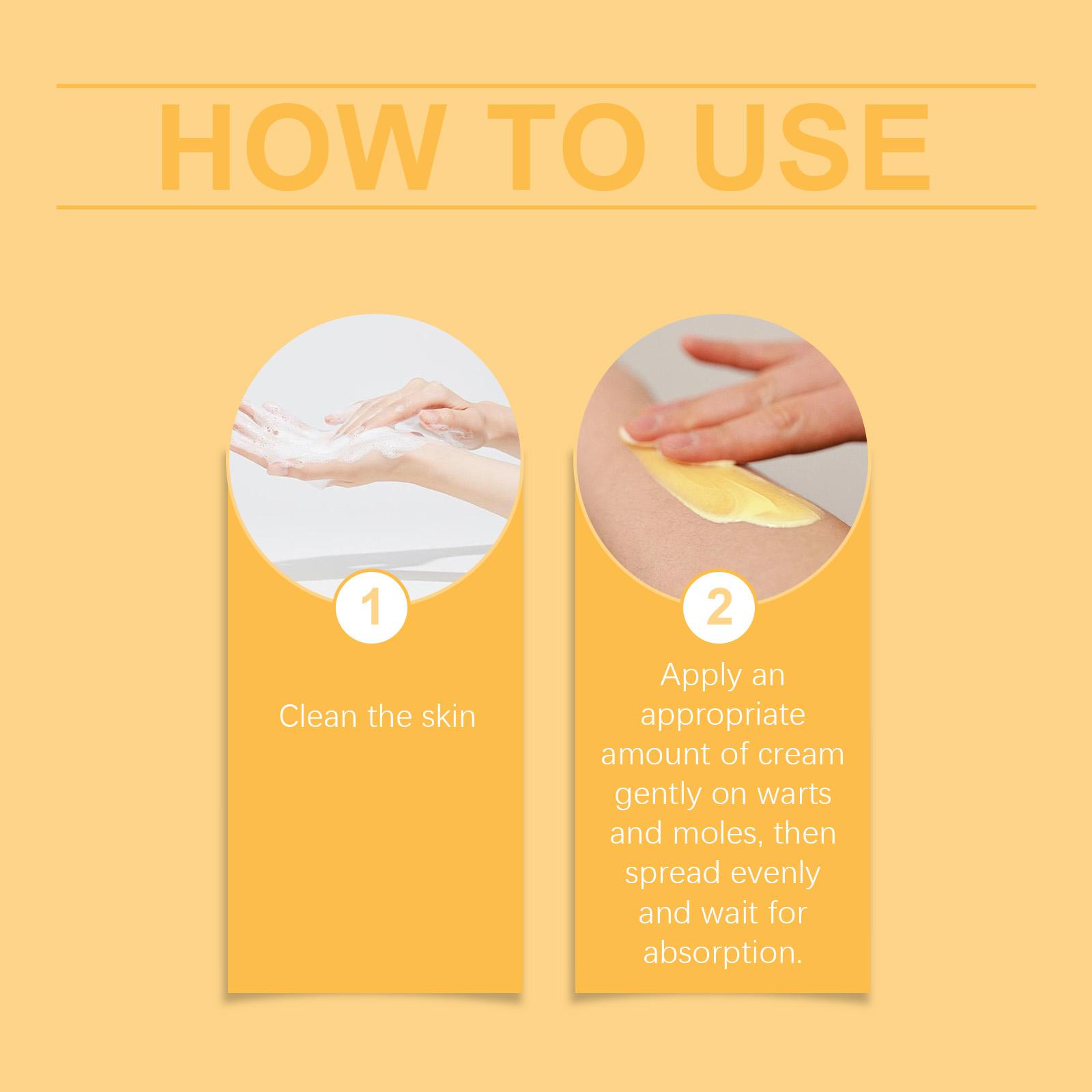 HOW TO USE

1

Clean the skin

2

Apply an appropriate amount of cream gently on warts and moles, then spread evenly and wait for absorption.