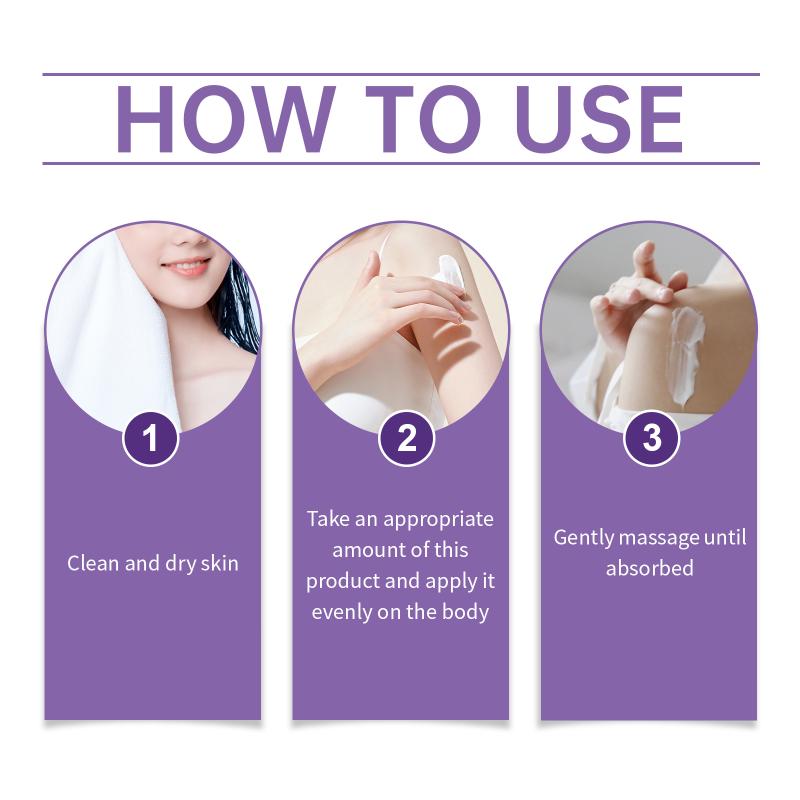 HOW TO USE

1

Clean and dry skin

2

Take an appropriate amount of this product and apply it evenly on the body

3

Gently massage until absorbed