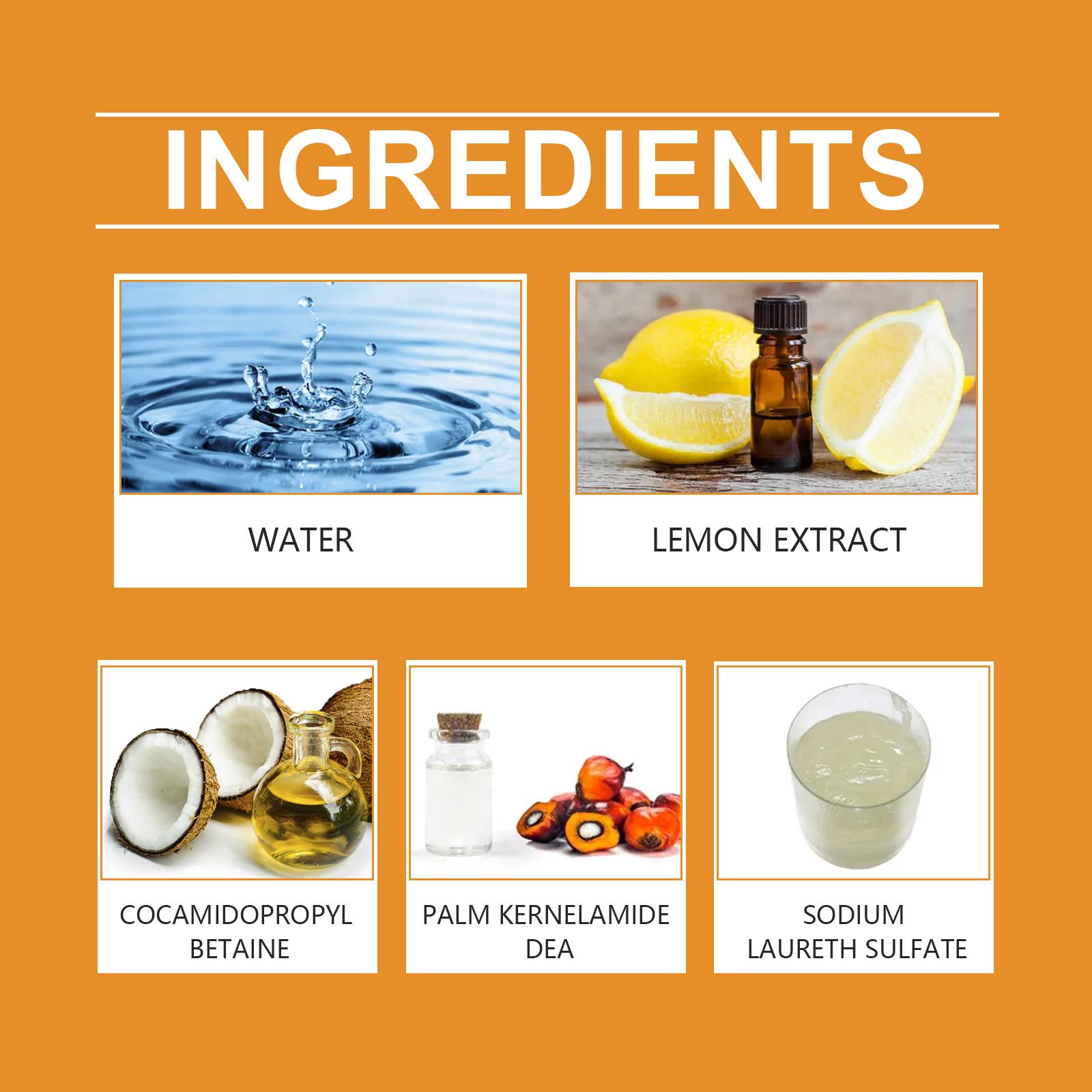 INGREDIENTS

WATER

LEMON EXTRACT

COCAMIDOPROPYL BETAINE

PALM KERNELAMIDE DEA

SODIUM LAURETH SULFATE