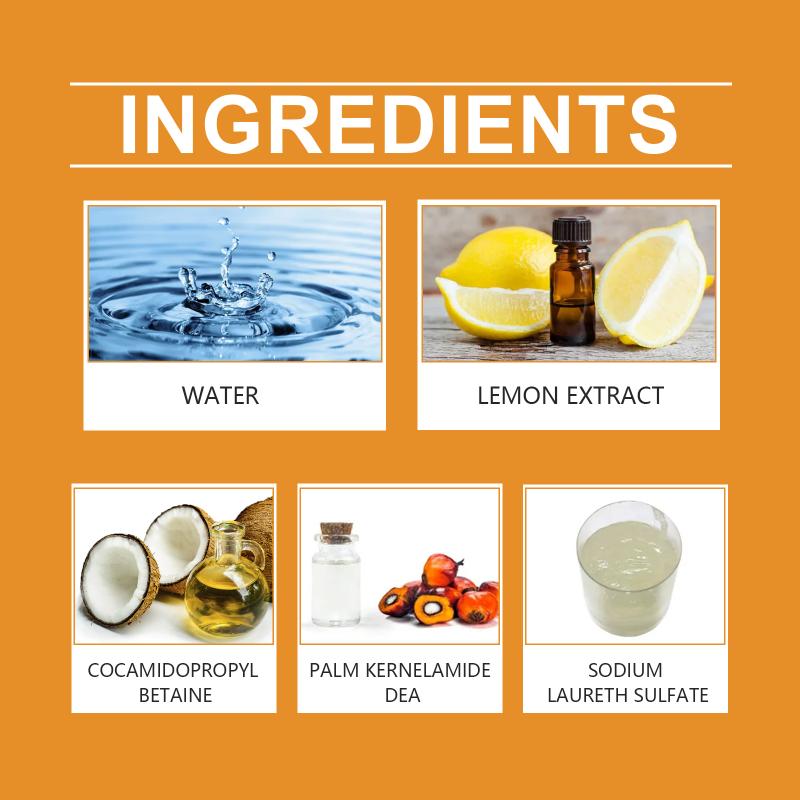 INGREDIENTS

WATER

LEMON EXTRACT

COCAMIDOPROPYL BETAINE

PALM KERNELAMIDE DEA

SODIUM LAURETH SULFATE