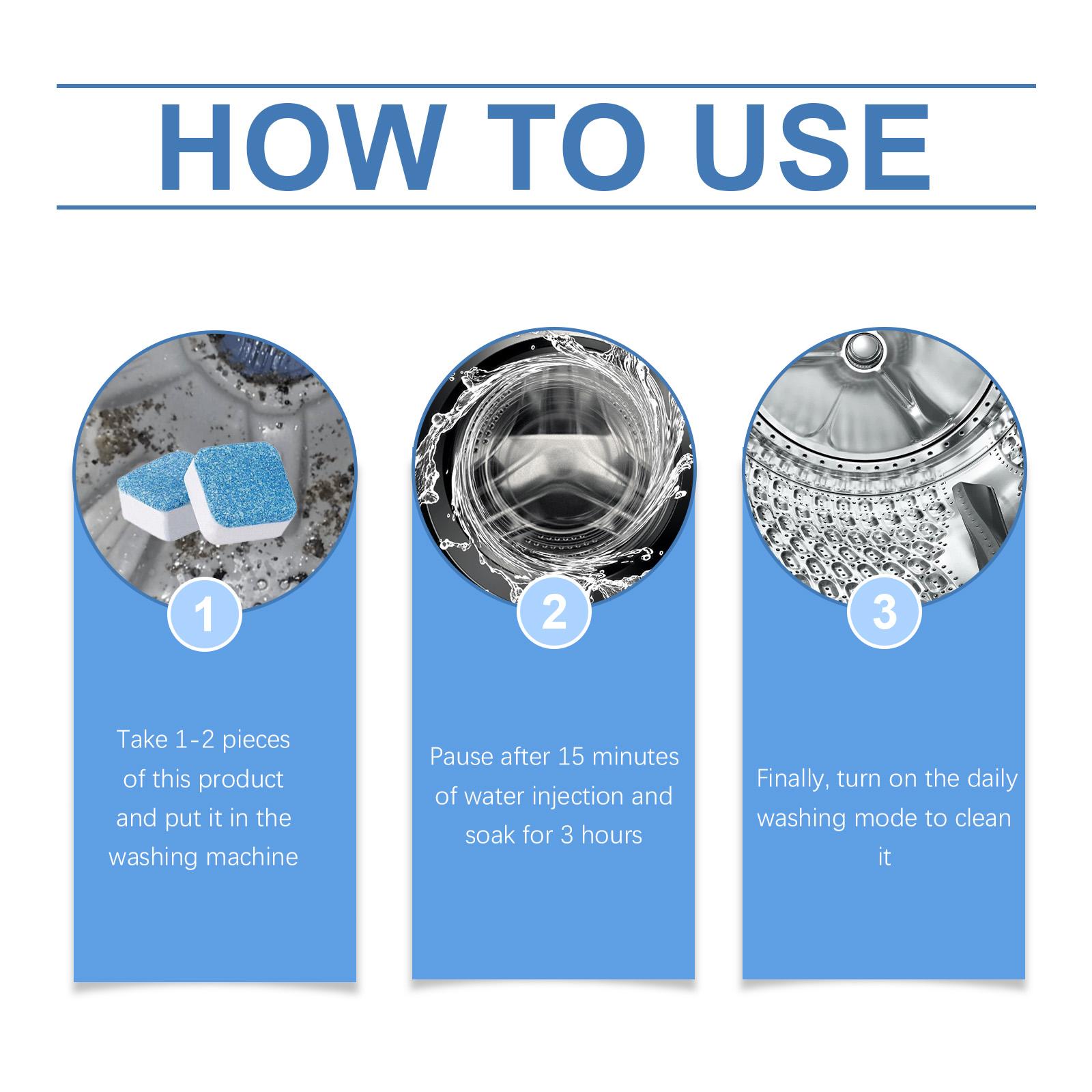 HOW TO USE

1

Take 1-2 pieces of this product and put it in the washing machine

2

Pause after 15 minutes of water injection and soak for 3 hours

3

Finally, turn on the daily washing mode to clean it