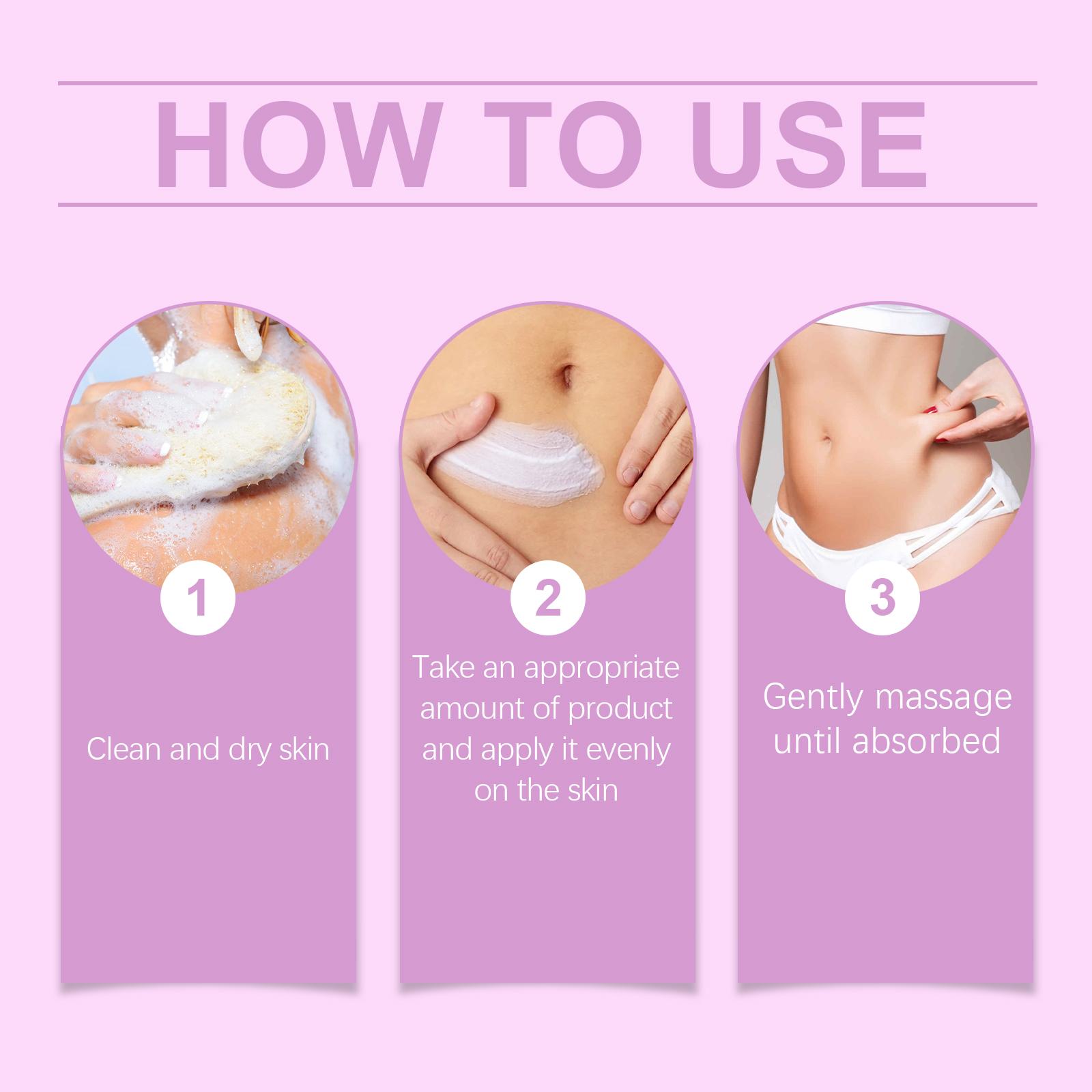 HOW TO USE

1

Clean and dry skin

2

Take an appropriate amount of product and apply it evenly on the skin

3

Gently massage until absorbed