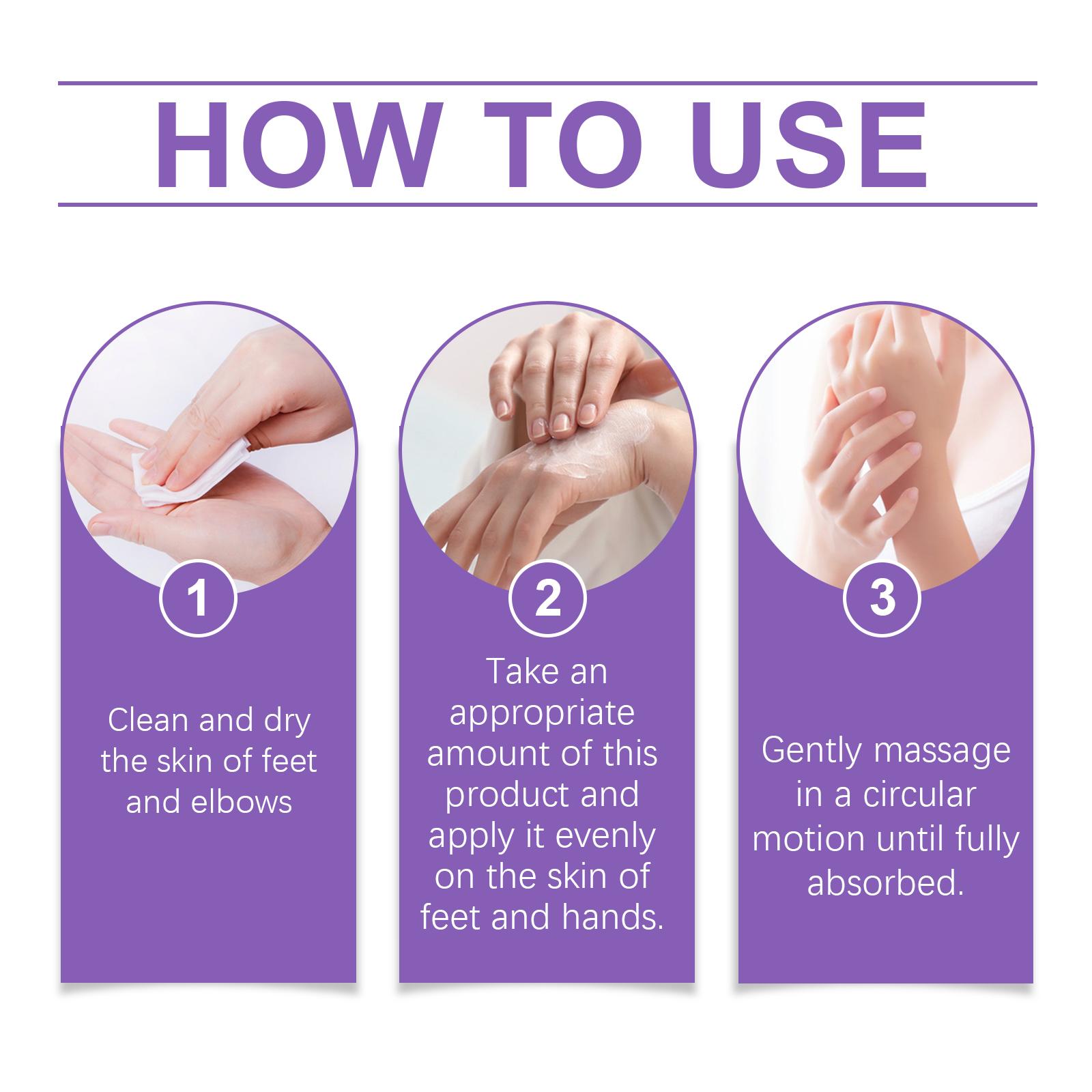 HOW TO USE

1

Clean and dry the skin of feet and elbows

2

Take an appropriate amount of this product and apply it evenly on the skin of feet and hands.

3

Gently massage in a circular motion until fully absorbed.