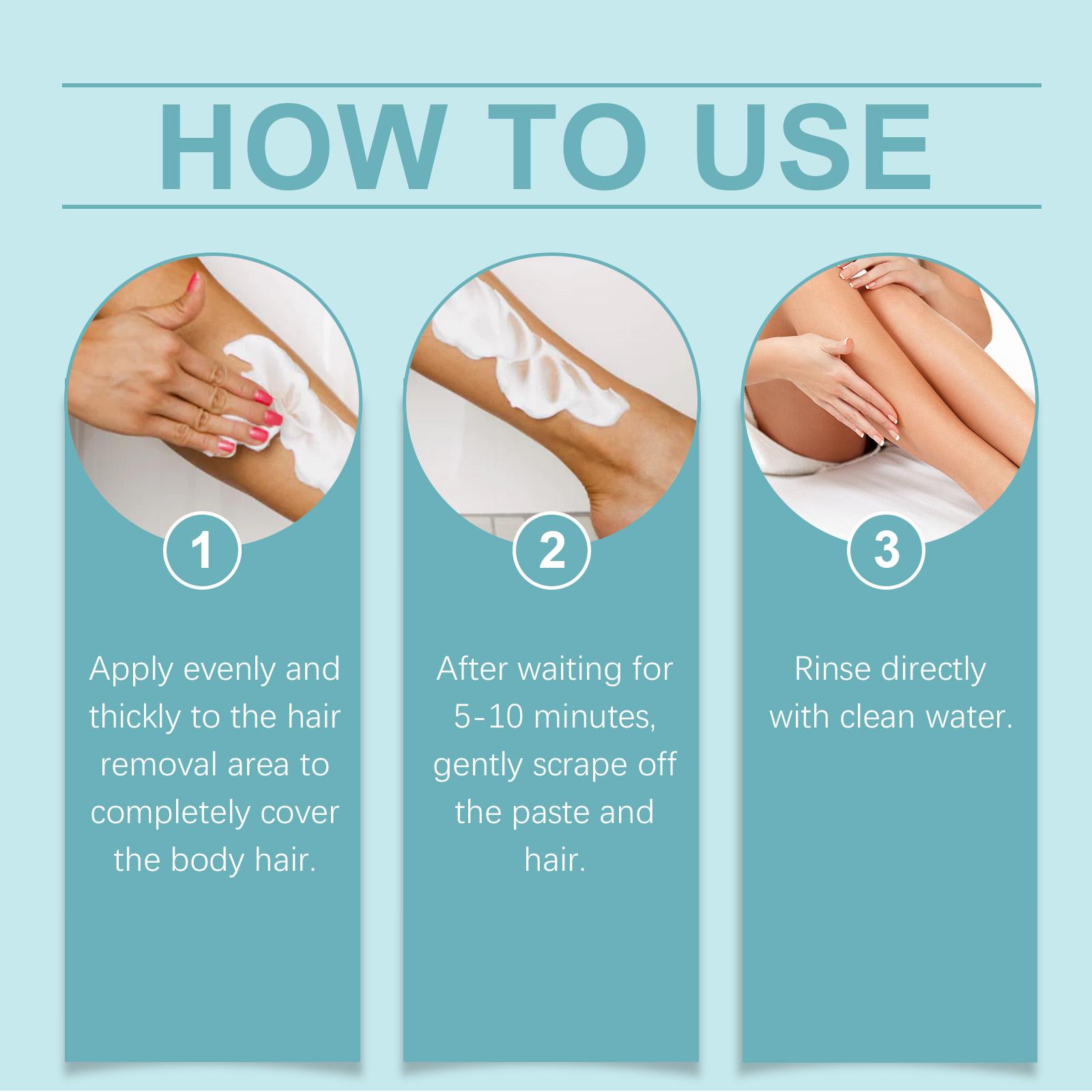 HOW TO USE

1

Apply evenly and thickly to the hair removal area to completely cover the body hair.

2

After waiting for 5-10 minutes, gently scrape off the paste and hair.

3

Rinse directly with clean water.