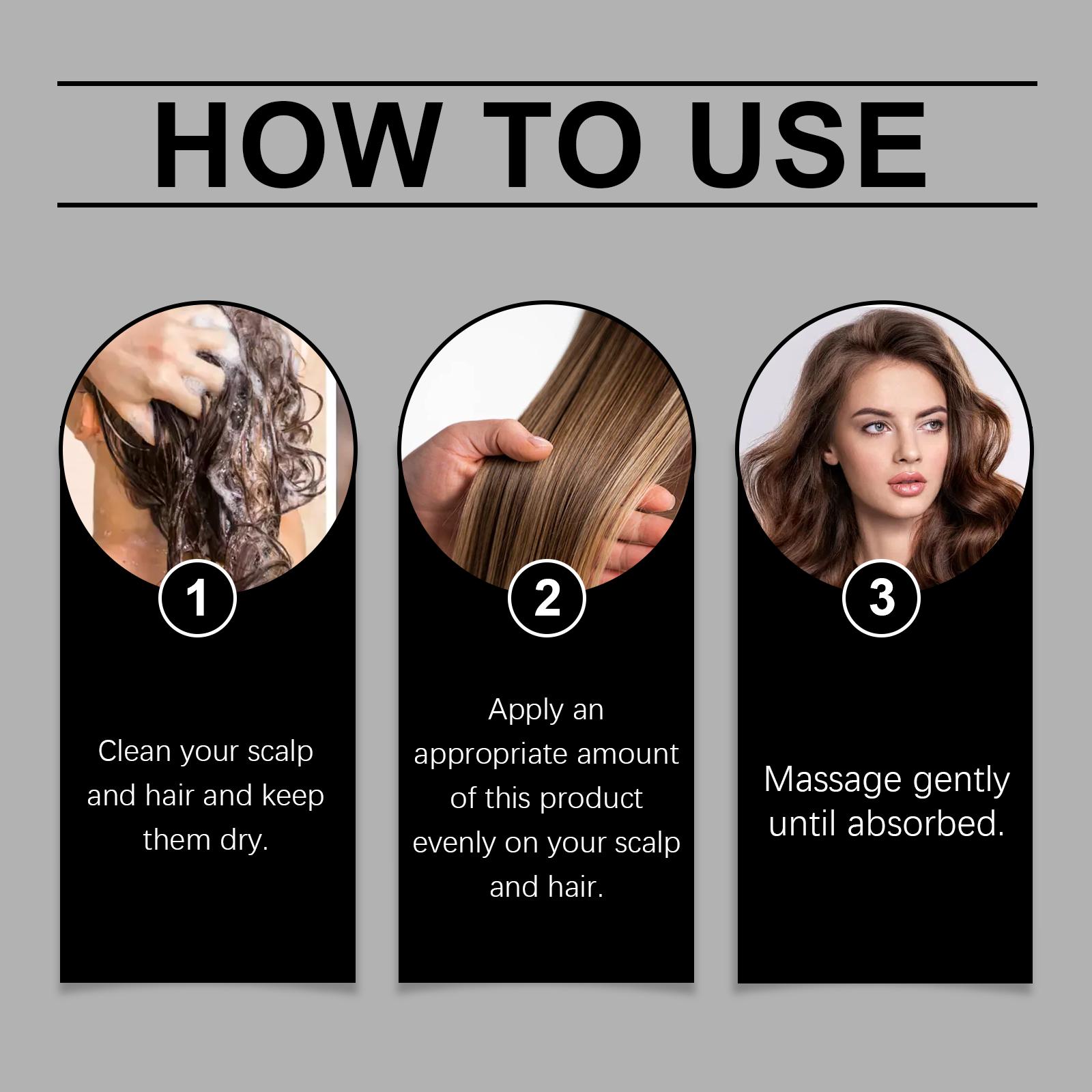 HOW TO USE

1

Clean your scalp and hair and keep them dry.

2

Apply an appropriate amount of this product evenly on your scalp and hair.

3

Massage gently until absorbed.