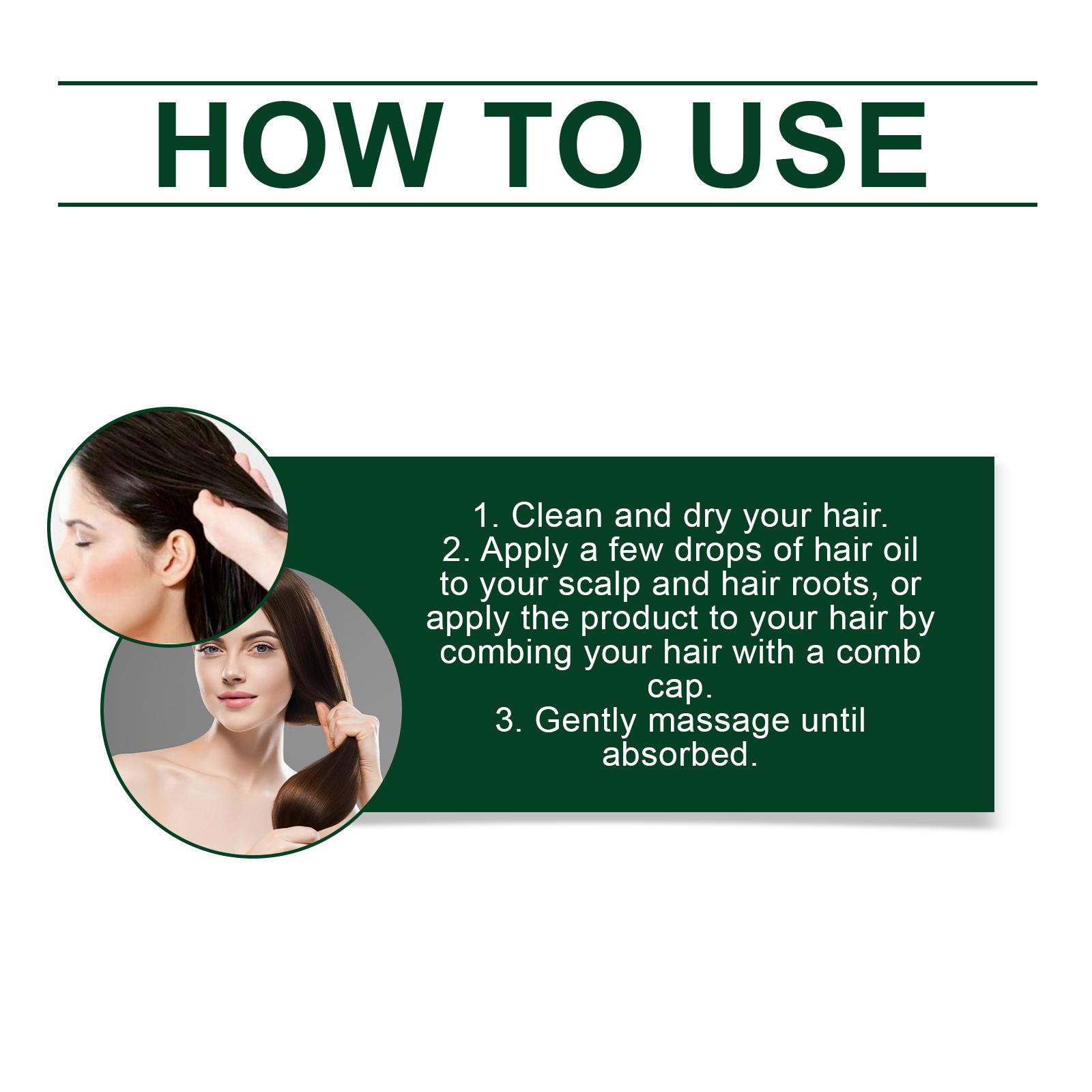 HOW TO USE

1. Clean and dry your hair.
2. Apply a few drops of hair oil to your scalp and hair roots, or apply the product to your hair by combing your hair with a comb cap.
3. Gently massage until absorbed.