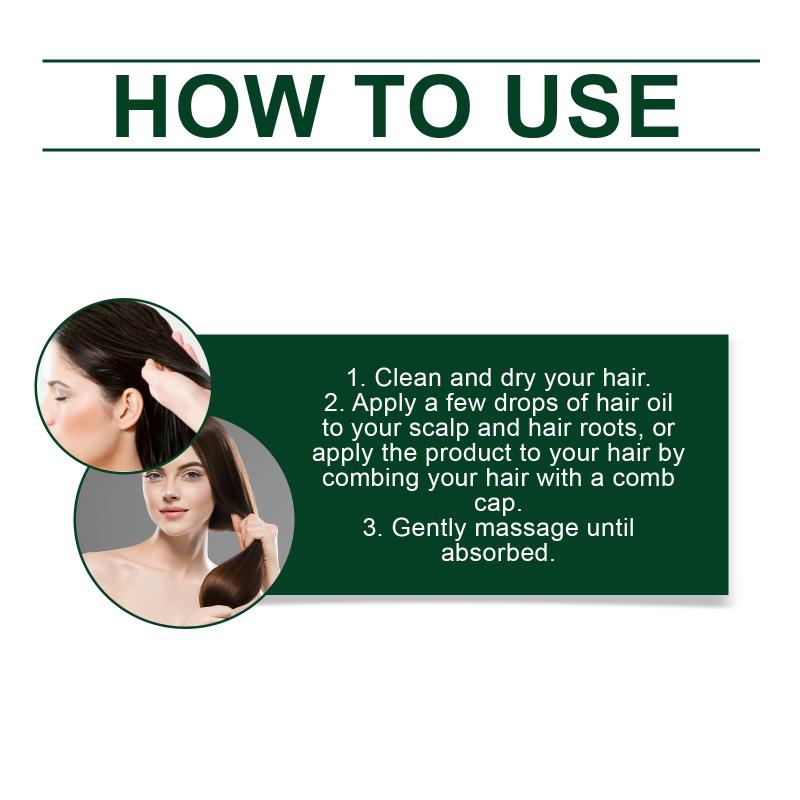 HOW TO USE

1. Clean and dry your hair.
2. Apply a few drops of hair oil to your scalp and hair roots, or apply the product to your hair by combing your hair with a comb cap.
3. Gently massage until absorbed.