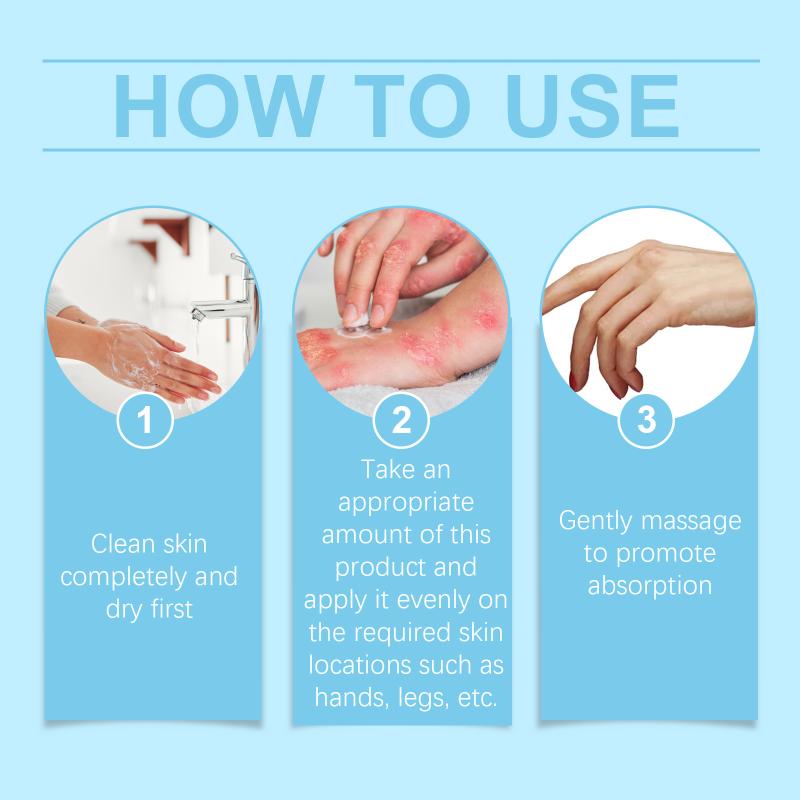 HOW TO USE

1

Clean skin completely and dry first

2

Take an appropriate amount of this product and apply it evenly on the required skin locations such as hands, legs, etc.

3

Gently massage to promote absorption