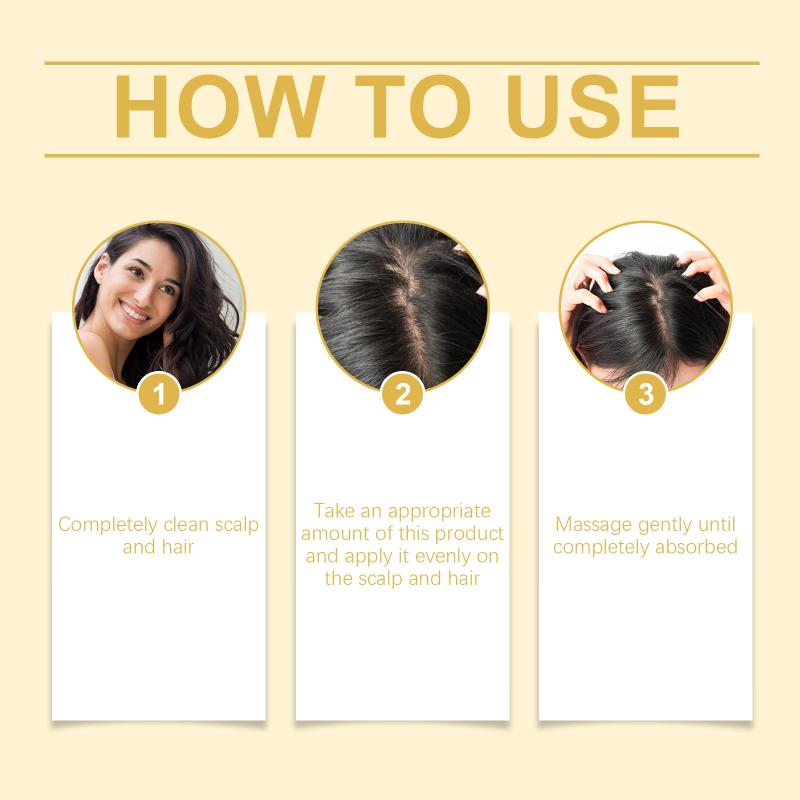 HOW TO USE

1

Completely clean scalp and hair

2

Take an appropriate amount of this product and apply it evenly on the scalp and hair

3

Massage gently until completely absorbed