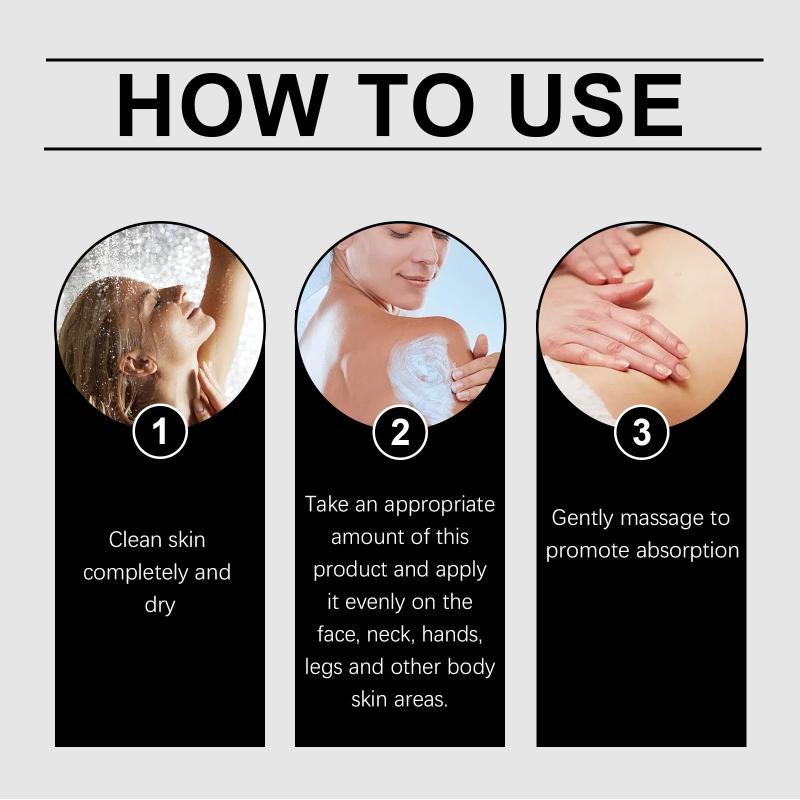 HOW TO USE

1

Clean skin completely and dry

2

Take an appropriate amount of this product and apply it evenly on the face, neck, hands, legs and other body skin areas.

3

Gently massage to promote absorption