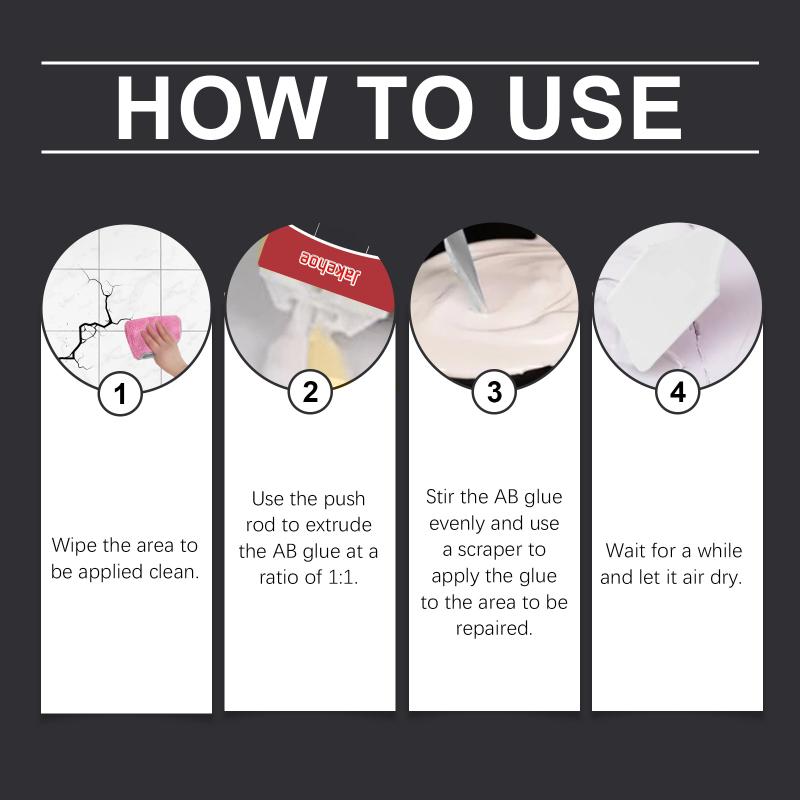 HOW TO USE

Jakehoe

1

Wipe the area to be applied clean.

2

Use the push rod to extrude the AB glue at a ratio of 1:1.

3

Stir the AB glue evenly and use a scraper to apply the glue to the area to be repaired.

4

Wait for a while and let it air dry.