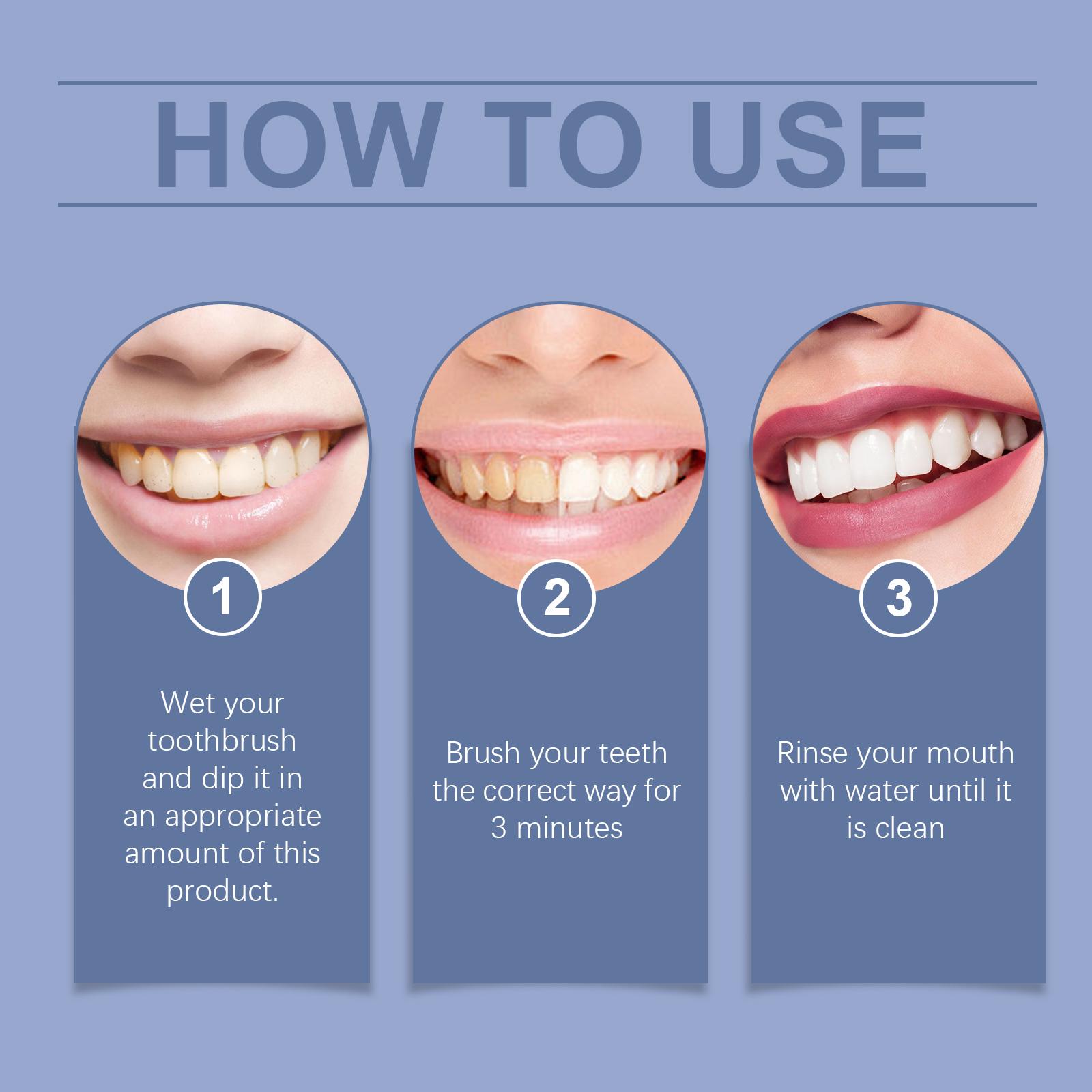 HOW TO USE

1

Wet your toothbrush and dip it in an appropriate amount of this product.

2

Brush your teeth the correct way for 3 minutes

3

Rinse your mouth with water until it is clean