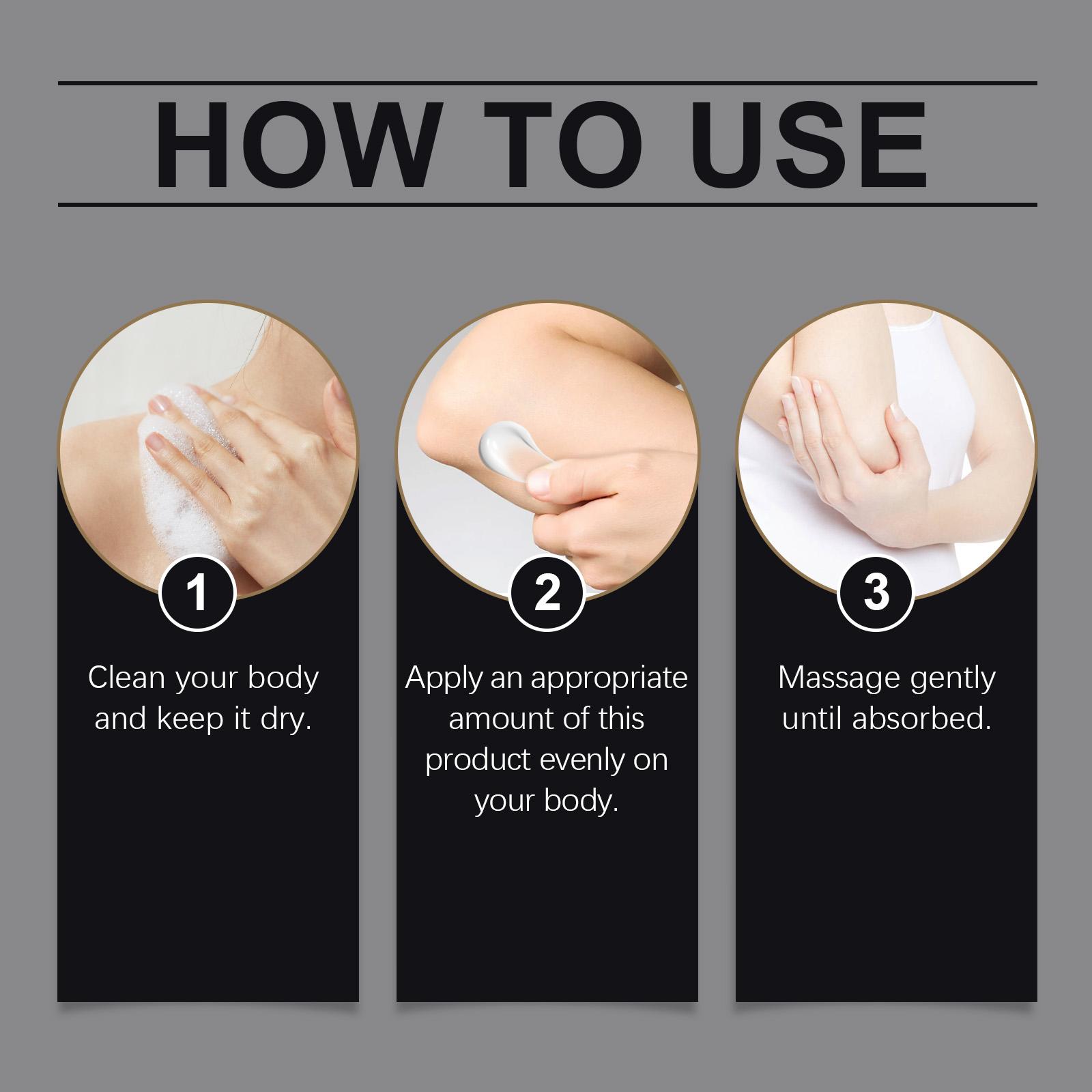 HOW TO USE

1

Clean your body and keep it dry.

2

Apply an appropriate amount of this product evenly on your body.

3

Massage gently until absorbed.