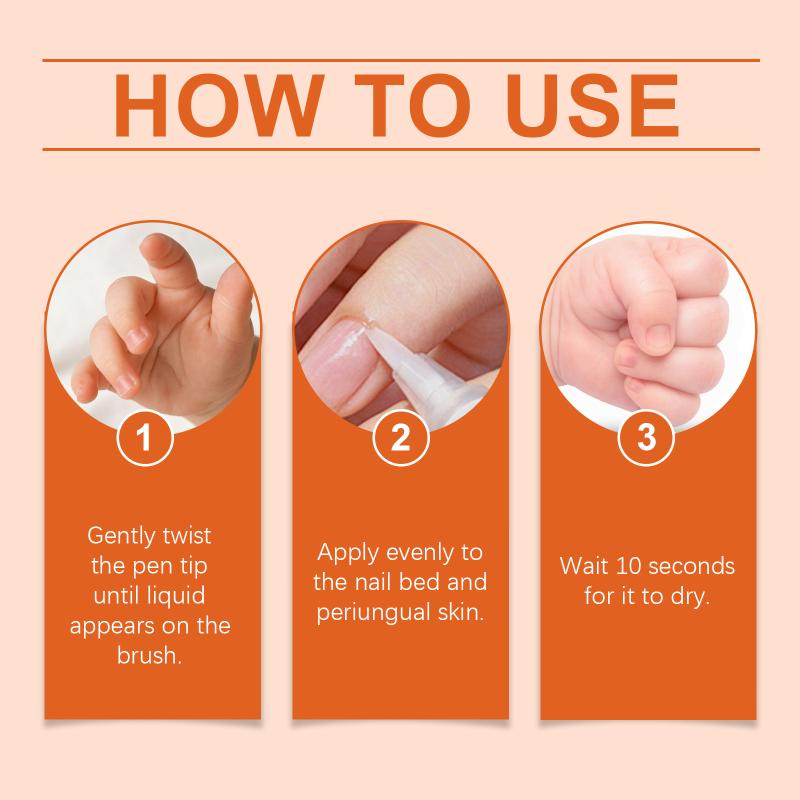 HOW TO USE

1

Gently twist the pen tip until liquid appears on the brush.

2

Apply evenly to the nail bed and periungual skin.

3

Wait 10 seconds for it to dry.