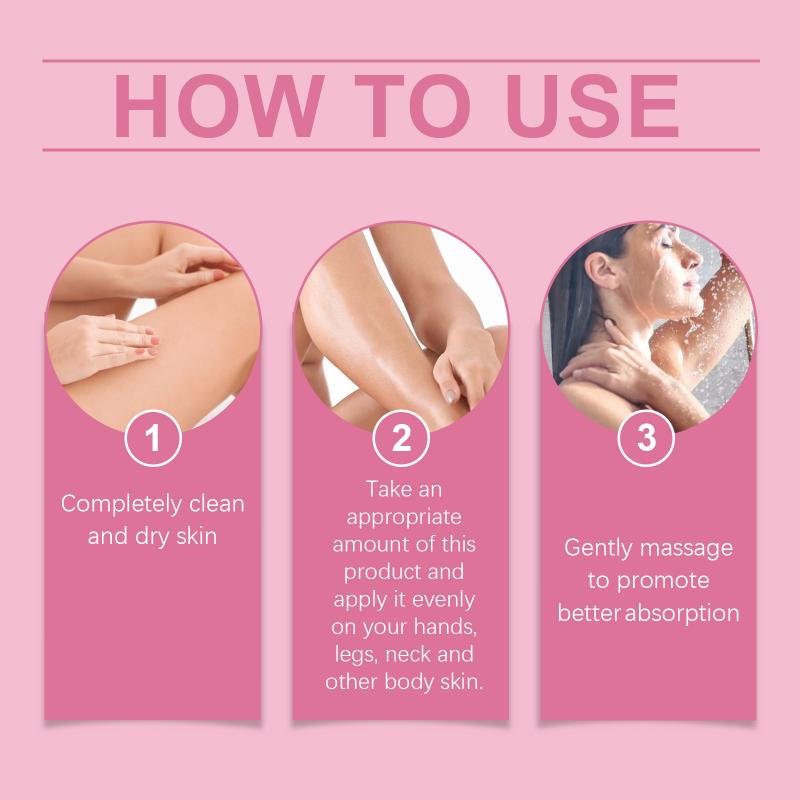 HOW TO USE

1

Completely clean and dry skin

2

Take an appropriate amount of this product and apply it evenly on your hands, legs, neck and other body skin.

3

Gently massage to promote better absorption