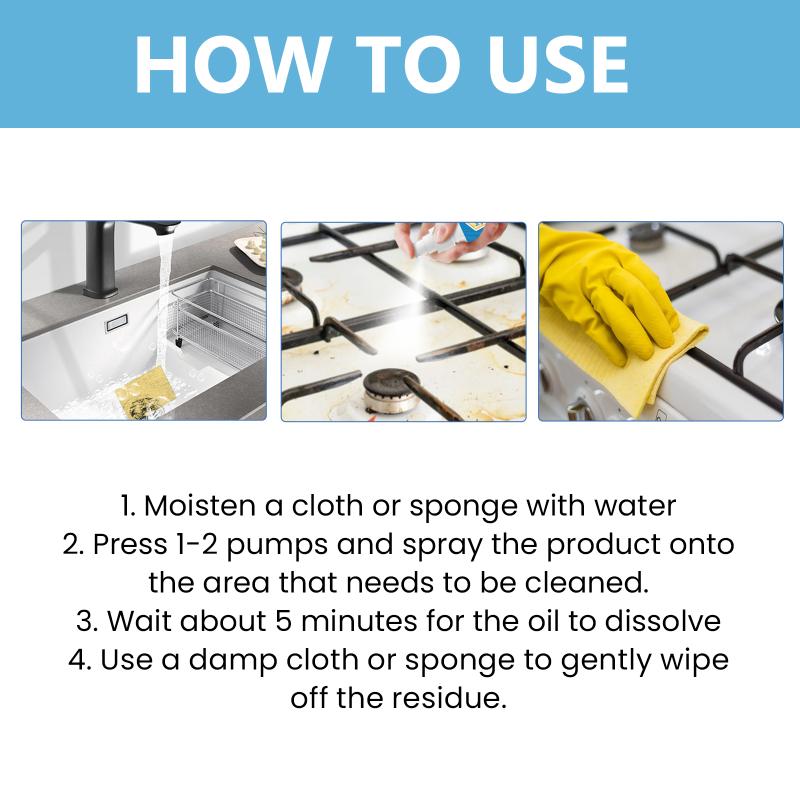 HOW TO USE

1. Moisten a cloth or sponge with water
2. Press 1-2 pumps and spray the product onto the area that needs to be cleaned.
3. Wait about 5 minutes for the oil to dissolve
4. Use a damp cloth or sponge to gently wipe off the residue.