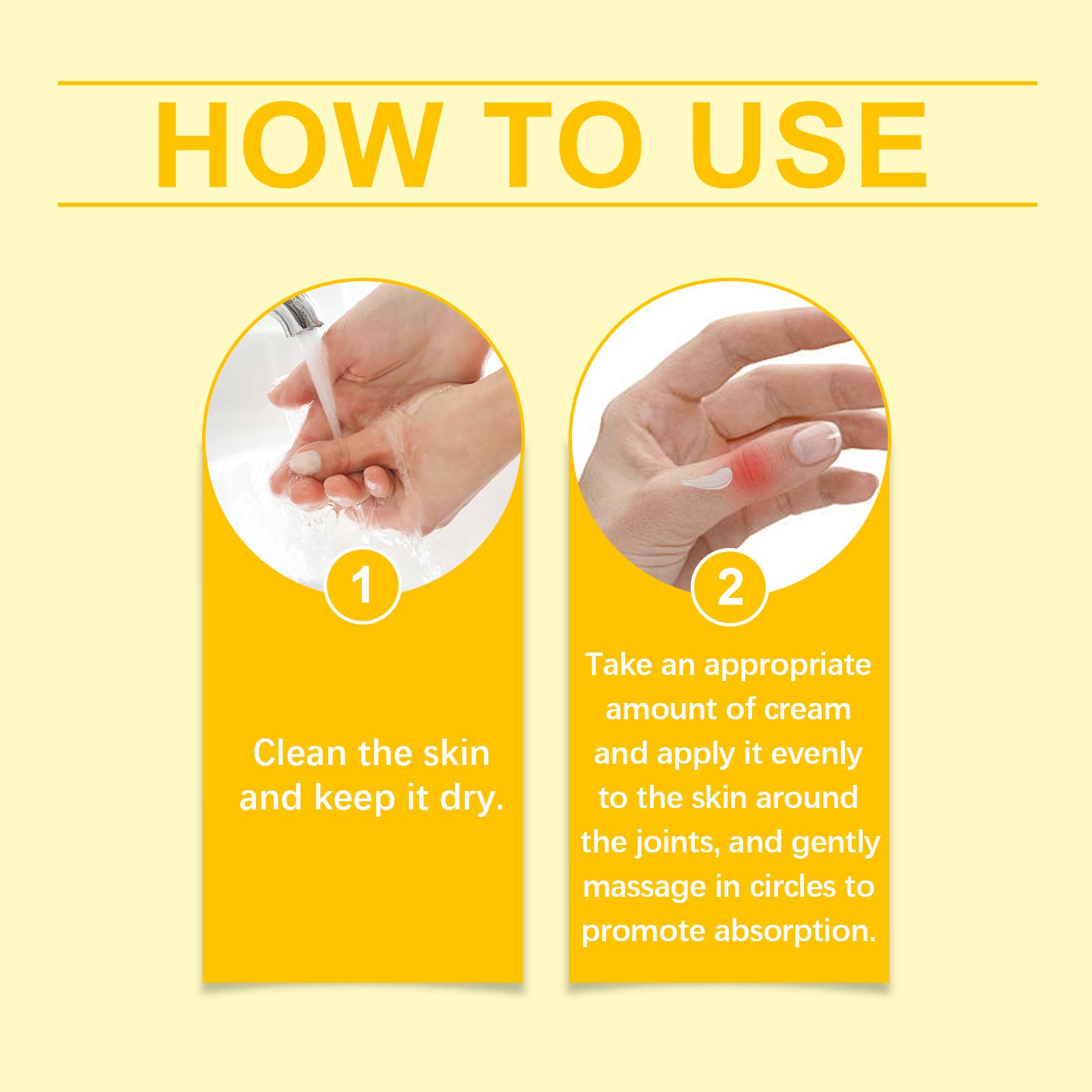 HOW TO USE

1

Clean the skin and keep it dry.

2

Take an appropriate amount of cream and apply it evenly to the skin around the joints, and gently massage in circles to promote absorption.