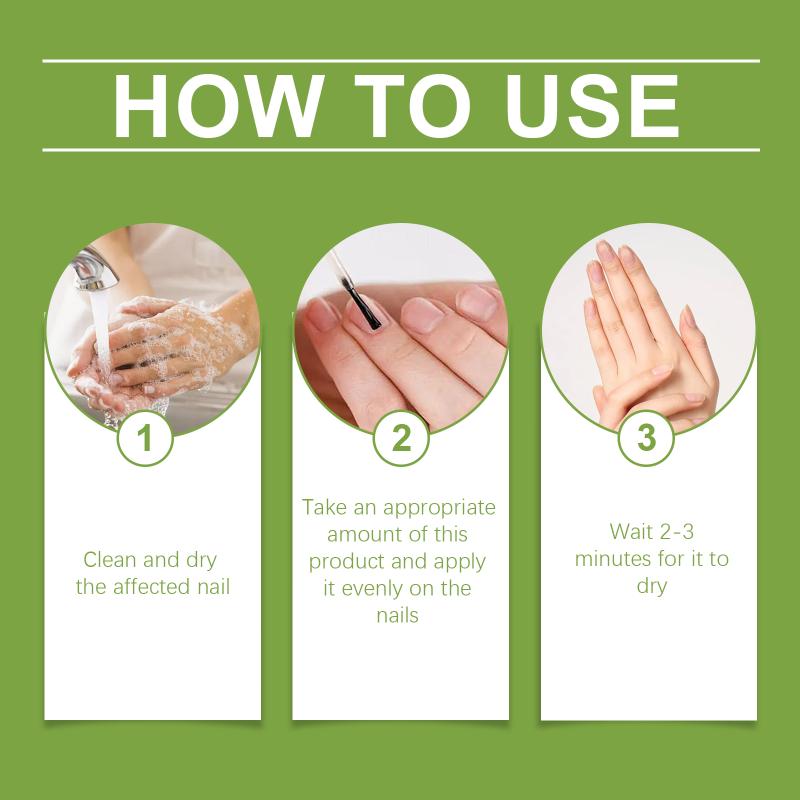 HOW TO USE

1

Clean and dry the affected nail

2

Take an appropriate amount of this product and apply it evenly on the nails

3

Wait 2-3 minutes for it to dry