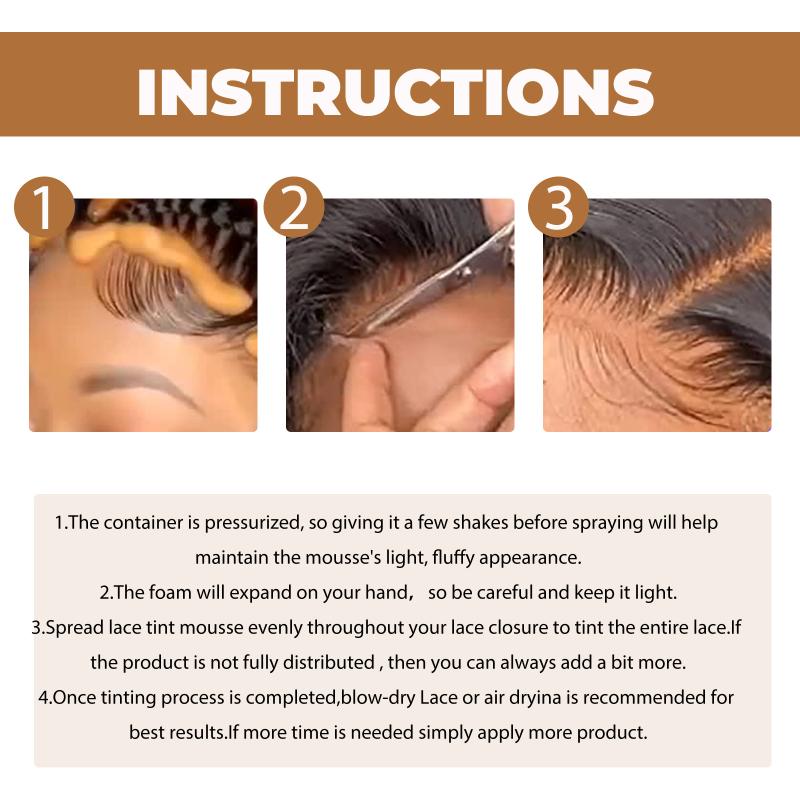 INSTRUCTIONS

1

2

3

1.The container is pressurized, so giving it a few shakes before spraying will help maintain the mousse's light, fluffy appearance.
2.The foam will expand on your hand， so be careful and keep it light.
3.Spread lace tint mousse evenly throughout your lace closure to tint the entire lace.If the product is not fully distributed , then you can always add a bit more.
4.Once tinting process is completed,blow-dry Lace or air dryina is recommended for best results.If more time is needed simply apply more product.