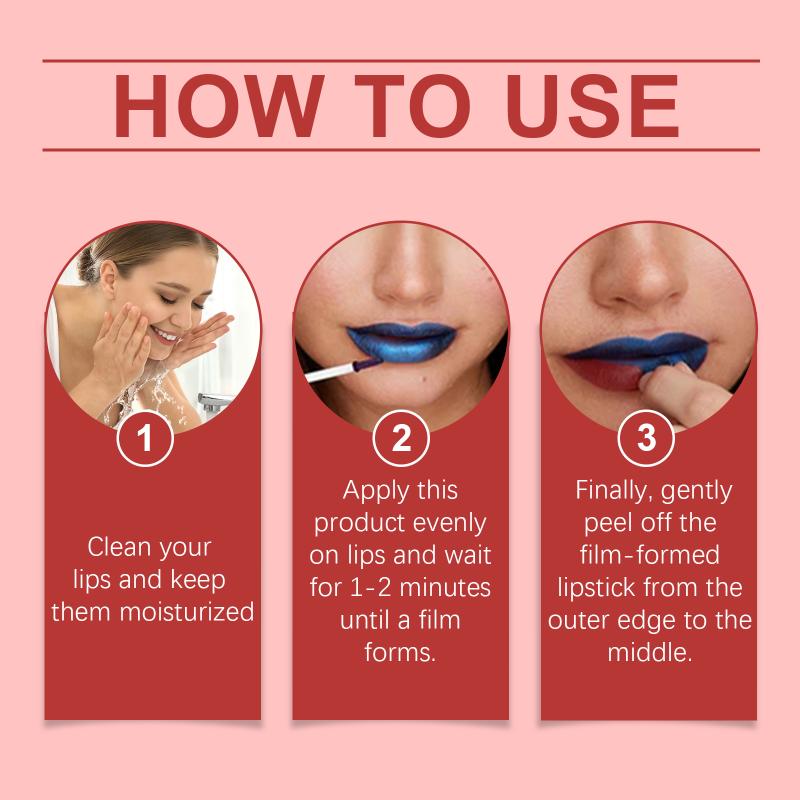 HOW TO USE

1

Clean your lips and keep them moisturized

2

Apply this product evenly on lips and wait for 1-2 minutes until a film forms.

3

Finally, gently peel off the film-formed lipstick from the outer edge to the middle.