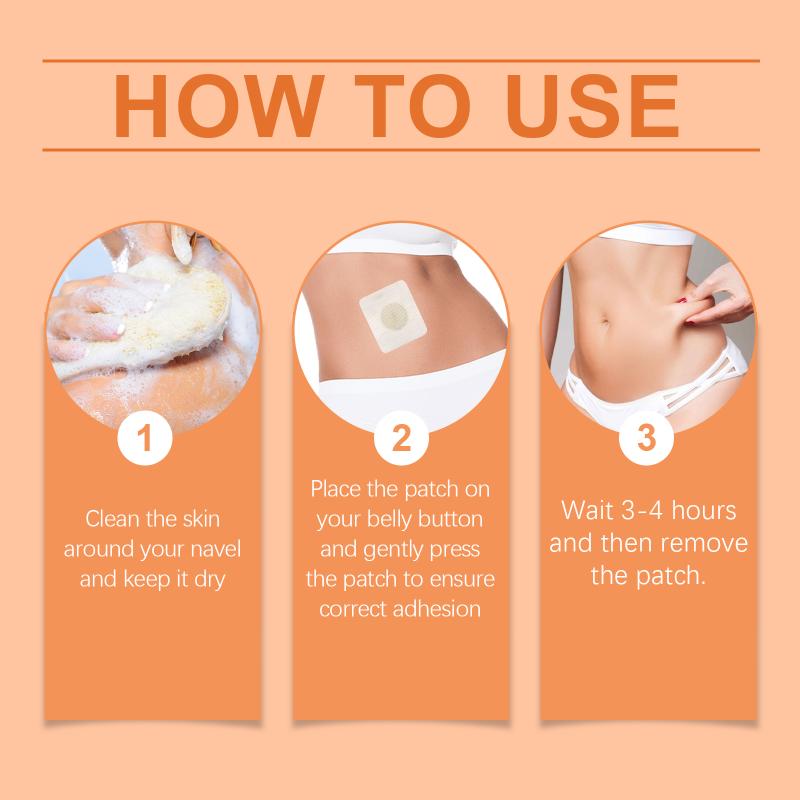 HOW TO USE

1

Clean the skin around your navel and keep it dry

2

Place the patch on your belly button and gently press the patch to ensure correct adhesion

3

Wait 3-4 hours and then remove the patch.