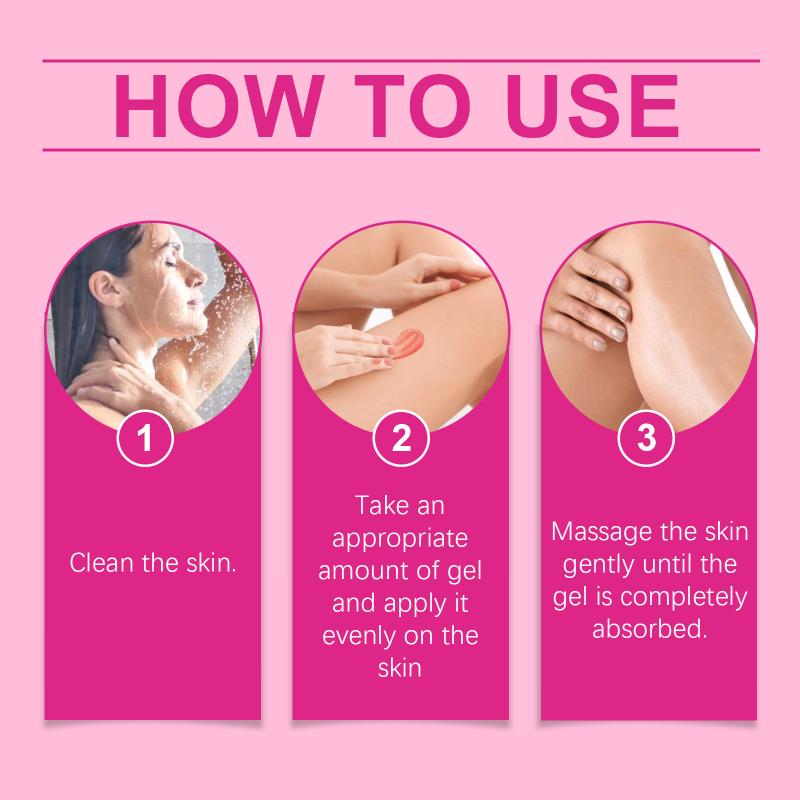 HOW TO USE

1

Clean the skin.

2

Take an appropriate amount of gel and apply it evenly on the skin

3

Massage the skin gently until the gel is completely absorbed.