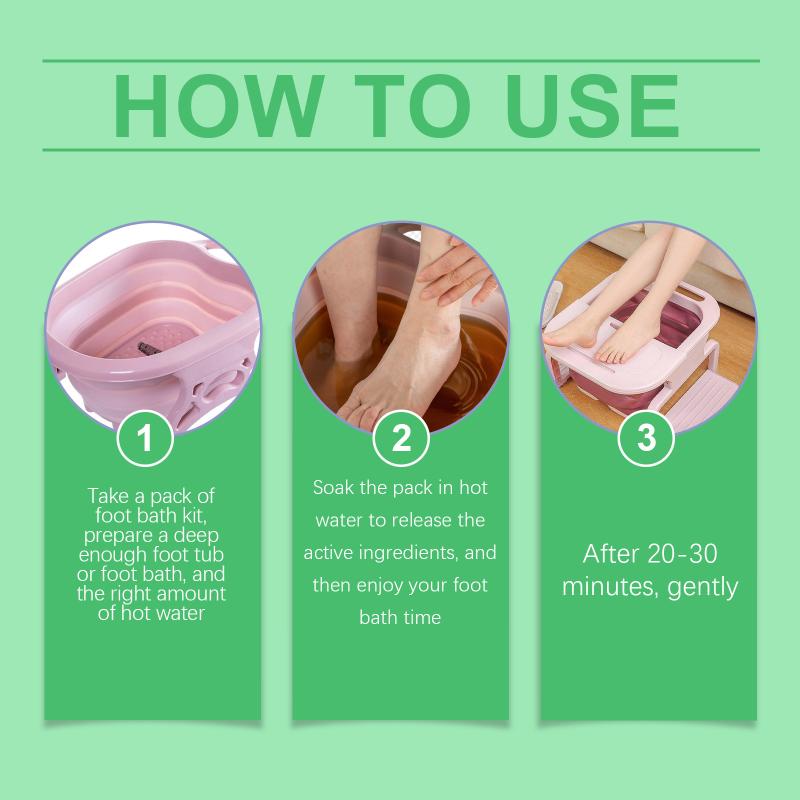 HOW TO USE

1

Take a pack of foot bath kit, prepare a deep enough foot tub or foot bath, and the right amount of hot water

2

Soak the pack in hot water to release the active ingredients, and then enjoy your foot bath time

3

After 20-30 minutes, gently