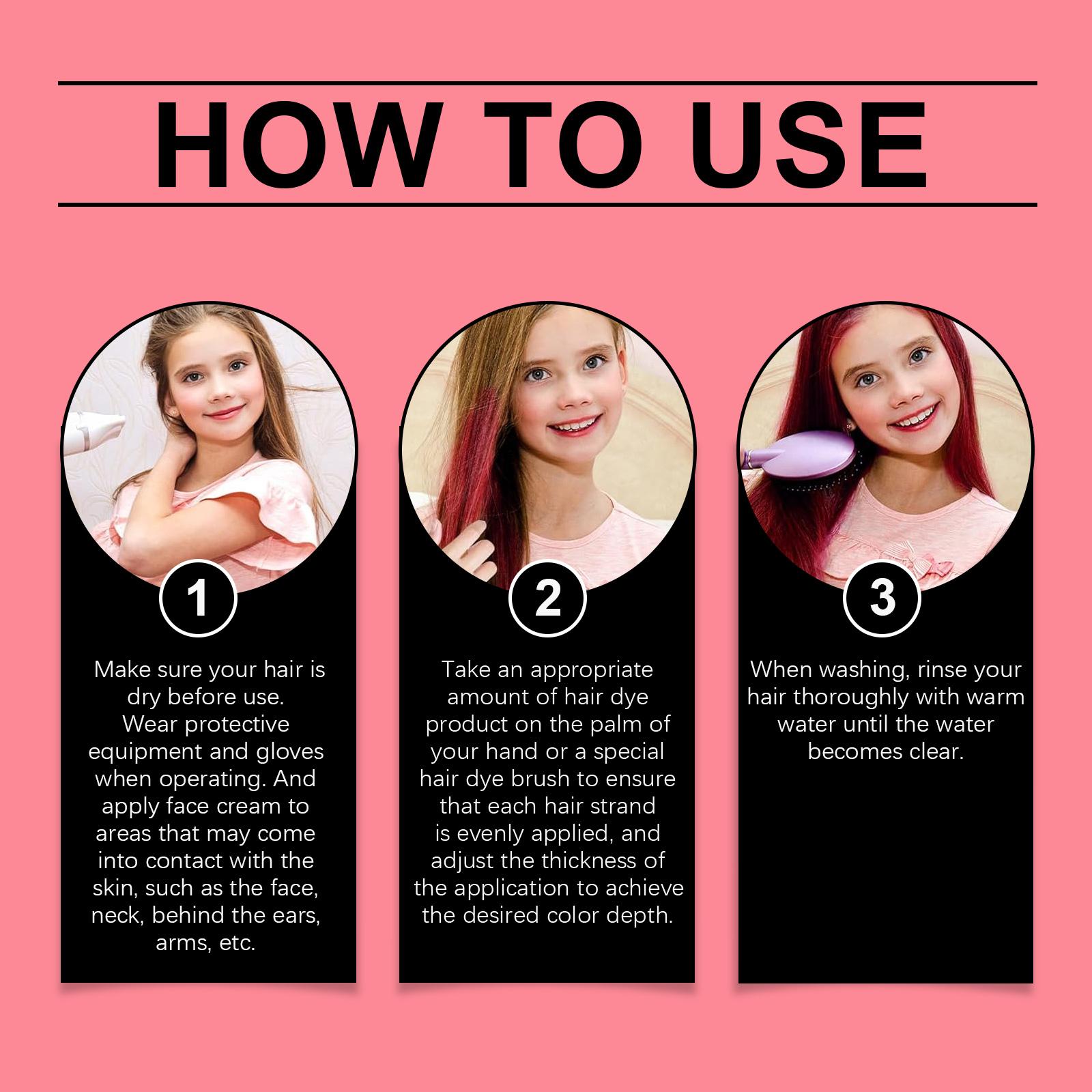 HOW TO USE

1

Make sure your hair is dry before use. Wear protective equipment and gloves when operating. And apply face cream to areas that may come into contact with the skin, such as the face, neck, behind the ears, arms, etc.

2

Take an appropriate amount of hair dye product on the palm of your hand or a special hair dye brush to ensure that each hair strand is evenly applied, and adjust the thickness of the application to achieve the desired color depth.

3

When washing, rinse your hair thoroughly with warm water until the water becomes clear.