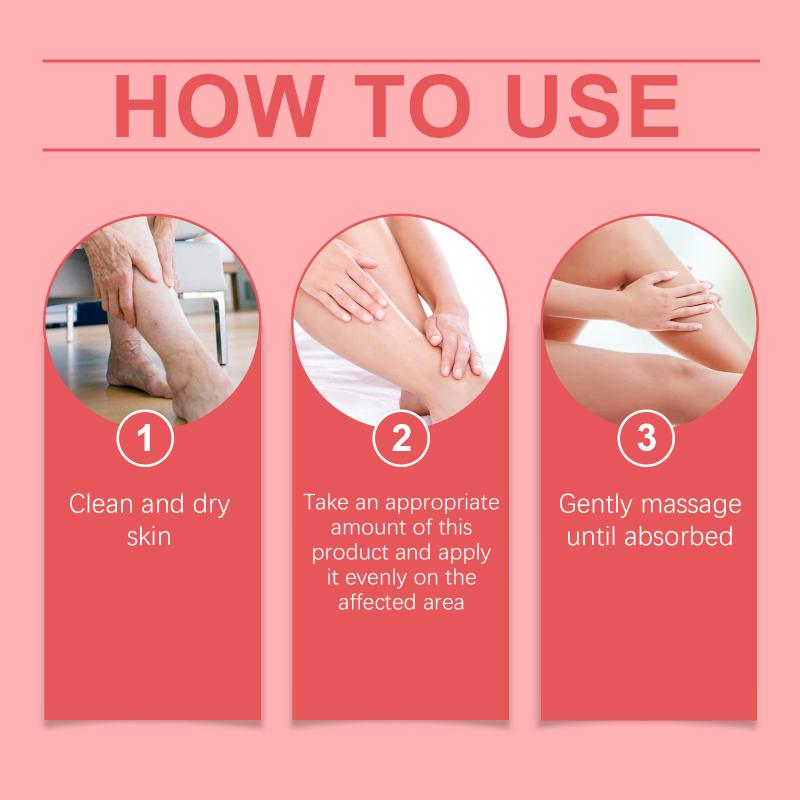 HOW TO USE

1

Clean and dry skin

2

Take an appropriate amount of this product and apply it evenly on the affected area

3

Gently massage until absorbed