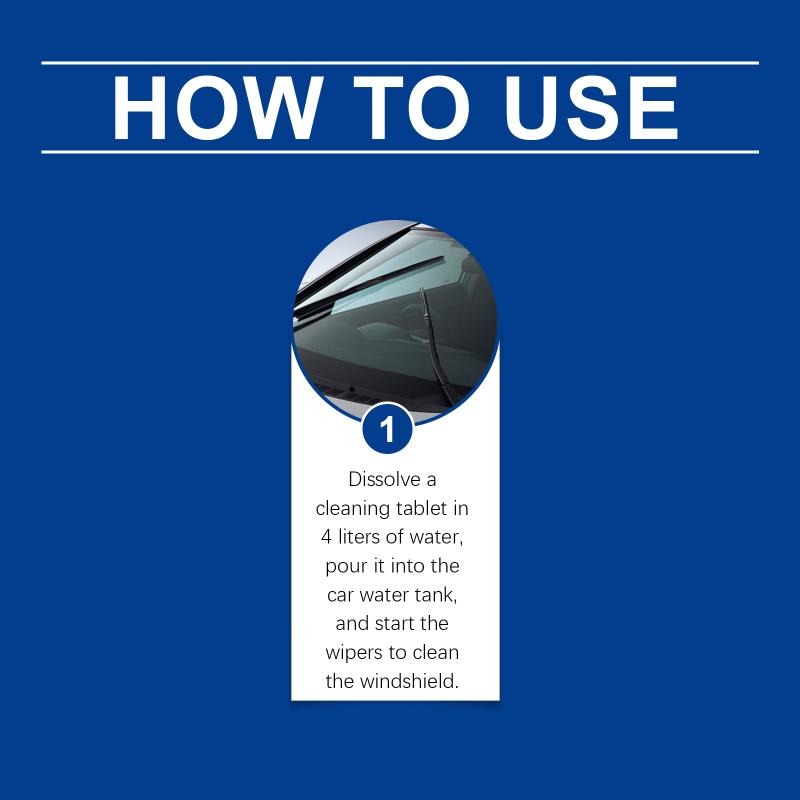 HOW TO USE

1

Dissolve a cleaning tablet in 4 liters of water, pour it into the car water tank, and start the wipers to clean the windshield.