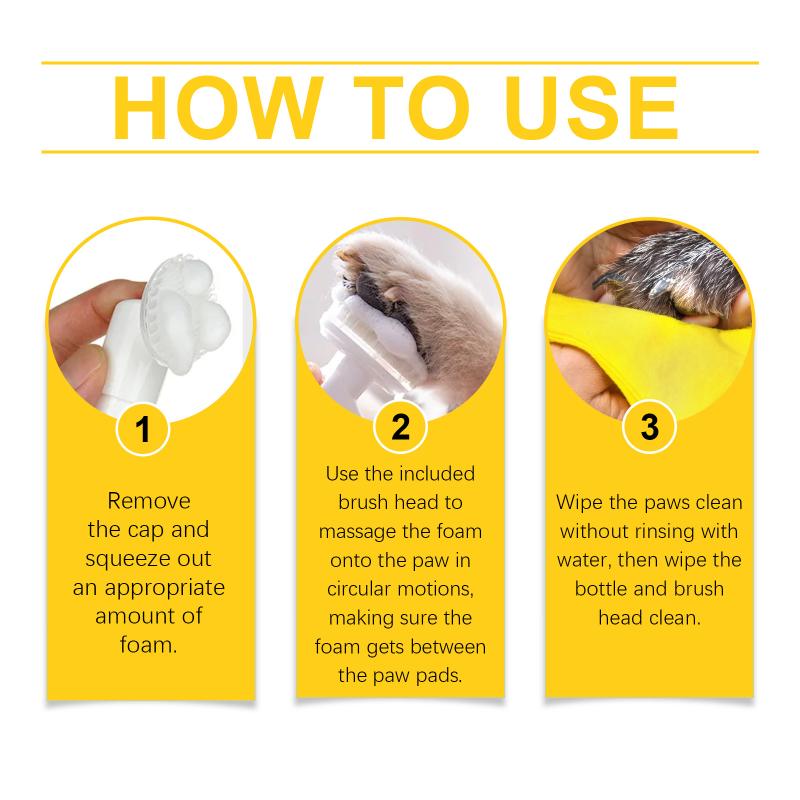 HOW TO USE

1

Remove the cap and squeeze out an appropriate amount of foam.

2

Use the included brush head to massage the foam onto the paw in circular motions, making sure the foam gets between the paw pads.

3

Wipe the paws clean without rinsing with water, then wipe the bottle and brush head clean.