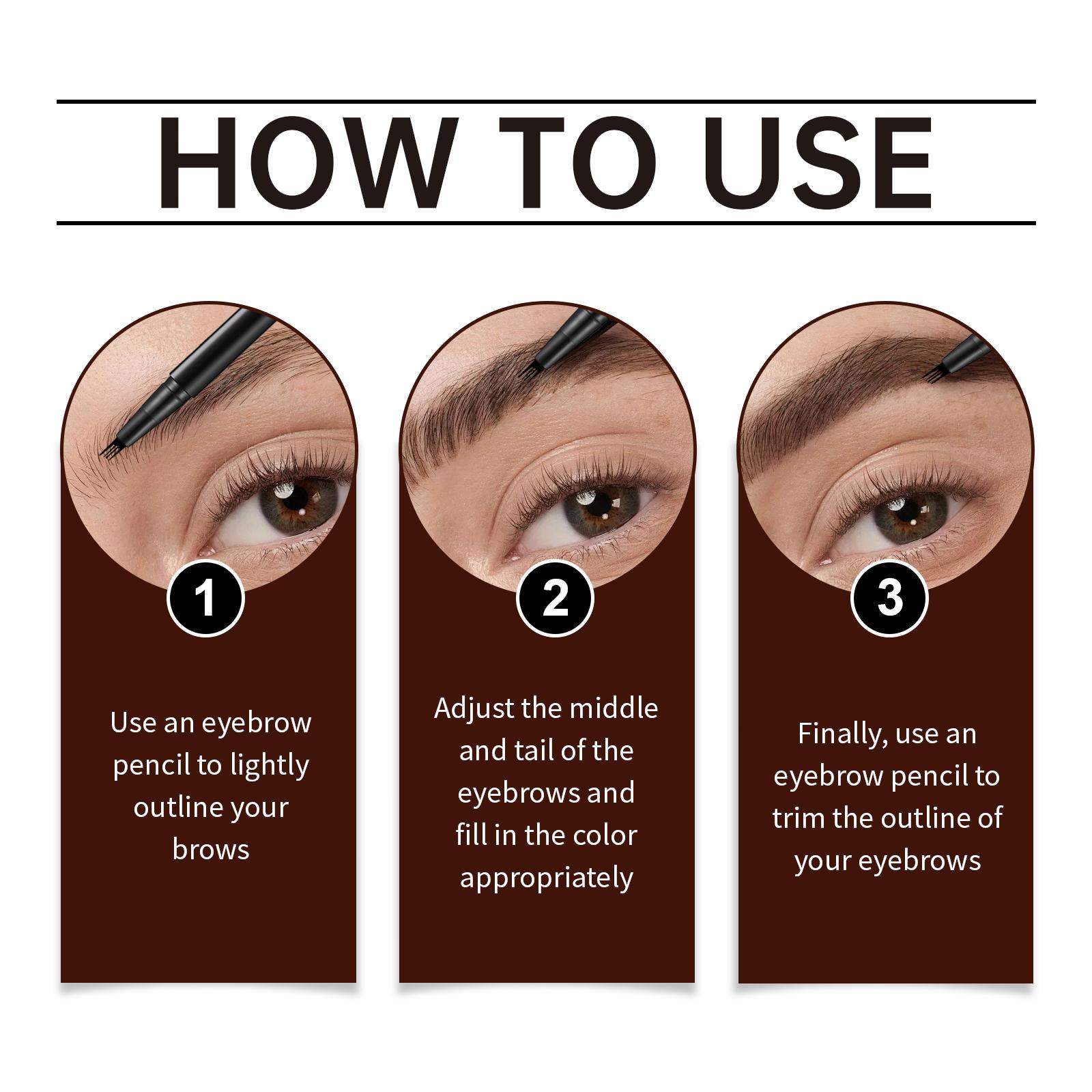 HOW TO USE

1

Use an eyebrow pencil to lightly outline your brows

2

Adjust the middle and tail of the eyebrows and fill in the color appropriately

3

Finally, use an eyebrow pencil to trim the outline of your eyebrows