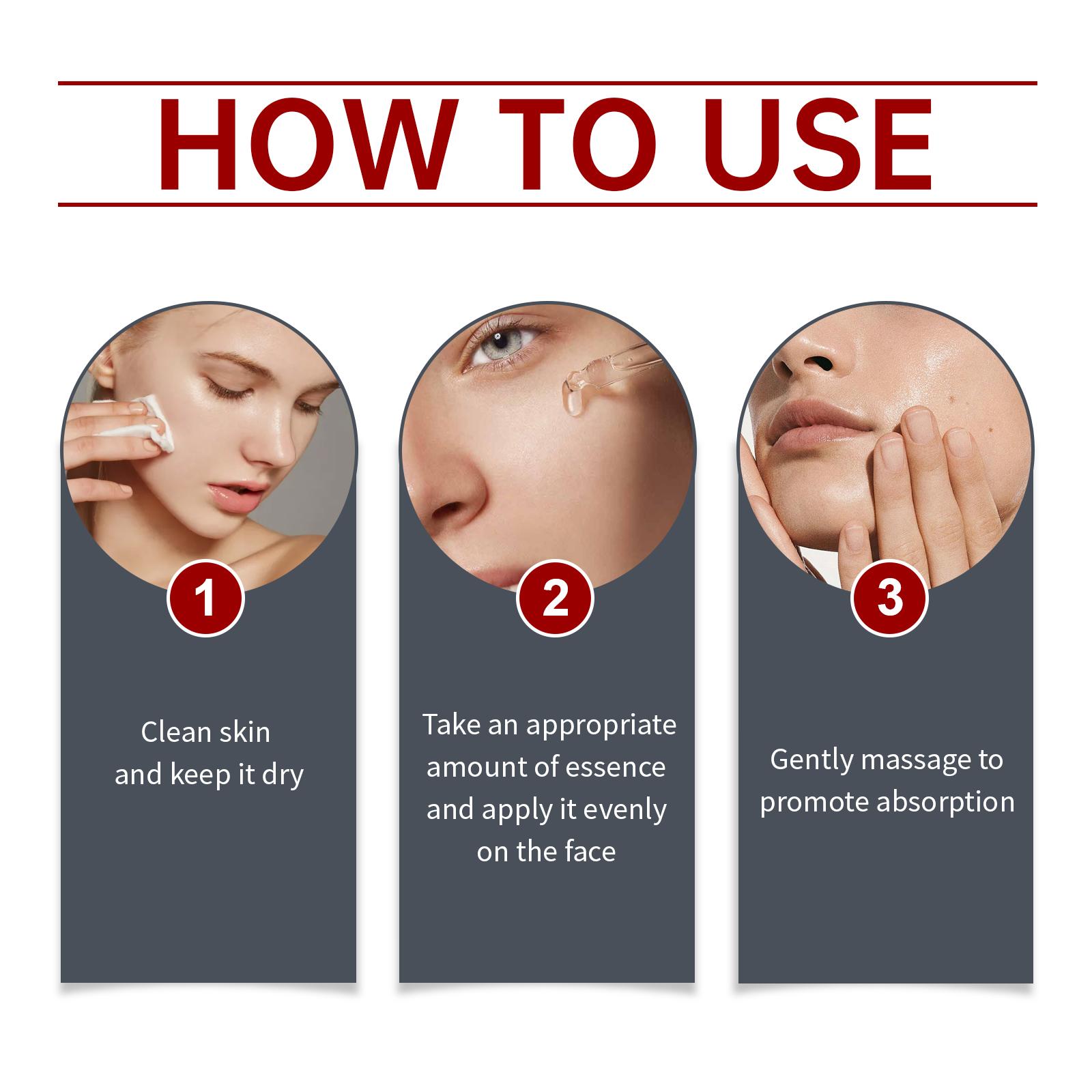 HOW TO USE

1

Clean skin and keep it dry

2

Take an appropriate amount of essence and apply it evenly on the face

3

Gently massage to promote absorption