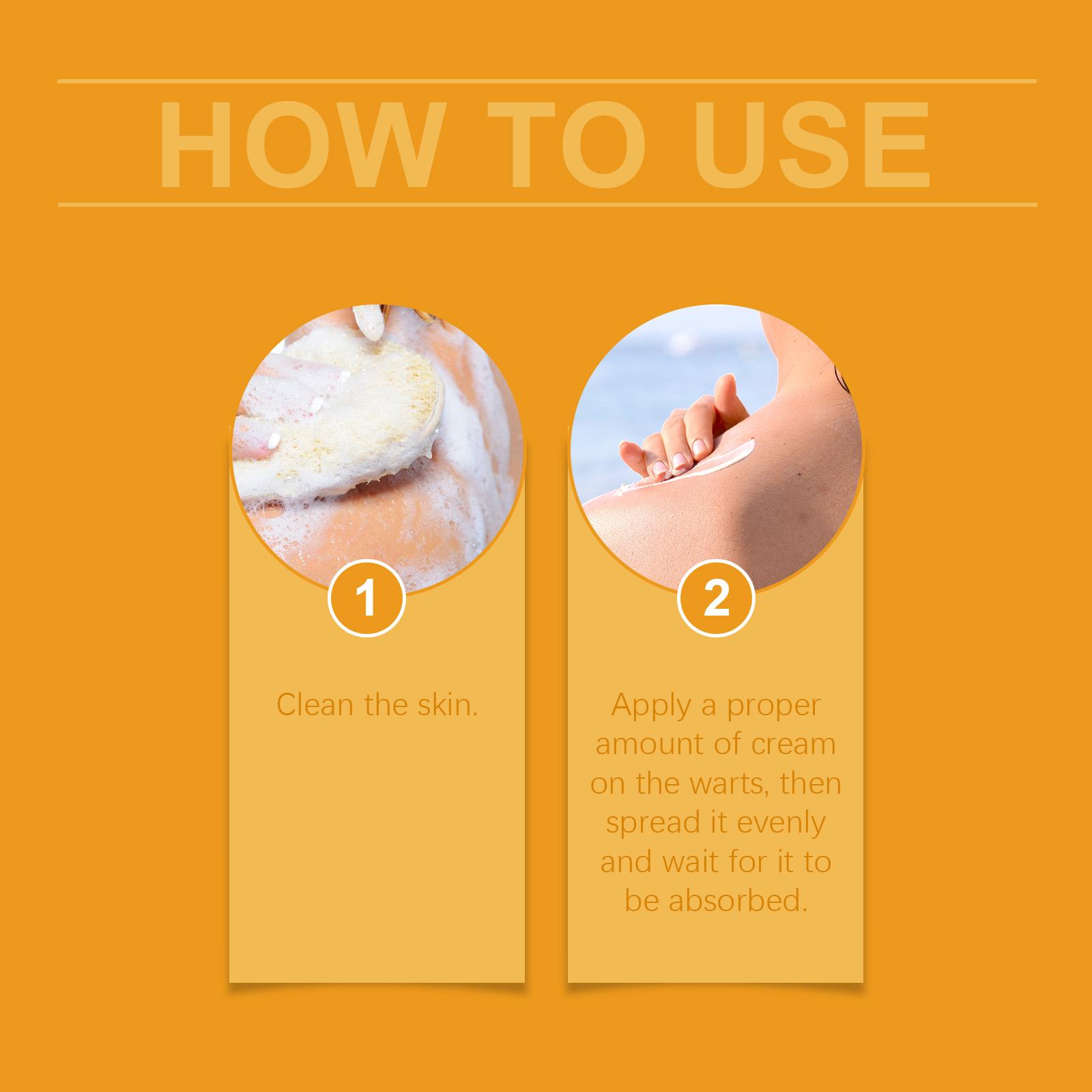 HOW TO USE

1

Clean the skin.

2

Apply a proper amount of cream on the warts, then spread it evenly and wait for it to be absorbed.