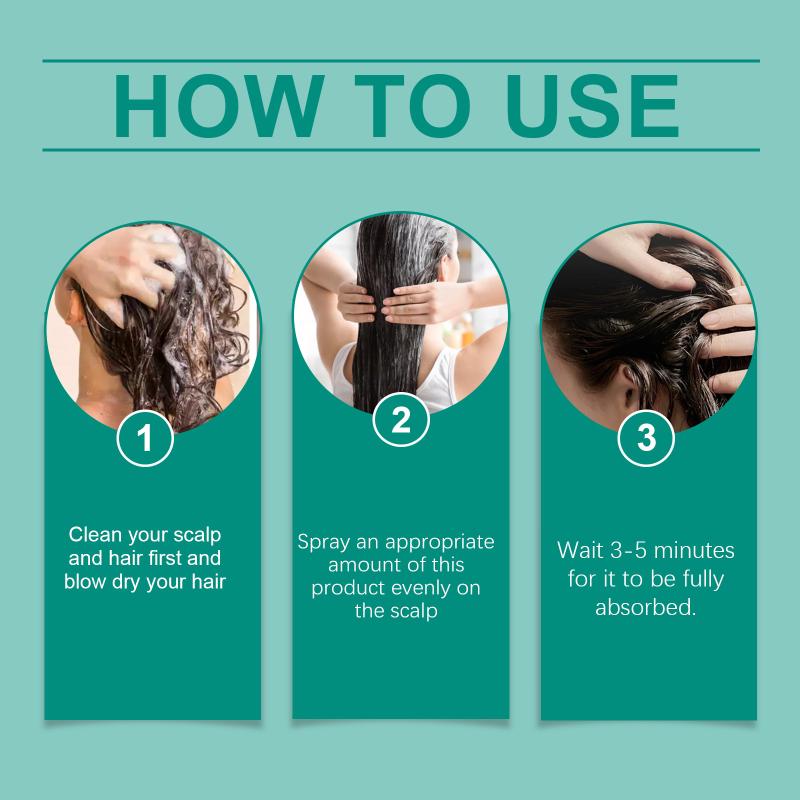 HOW TO USE

1

Clean your scalp and hair first and blow dry your hair

2

Spray an appropriate amount of this product evenly on the scalp

3

Wait 3-5 minutes for it to be fully absorbed.