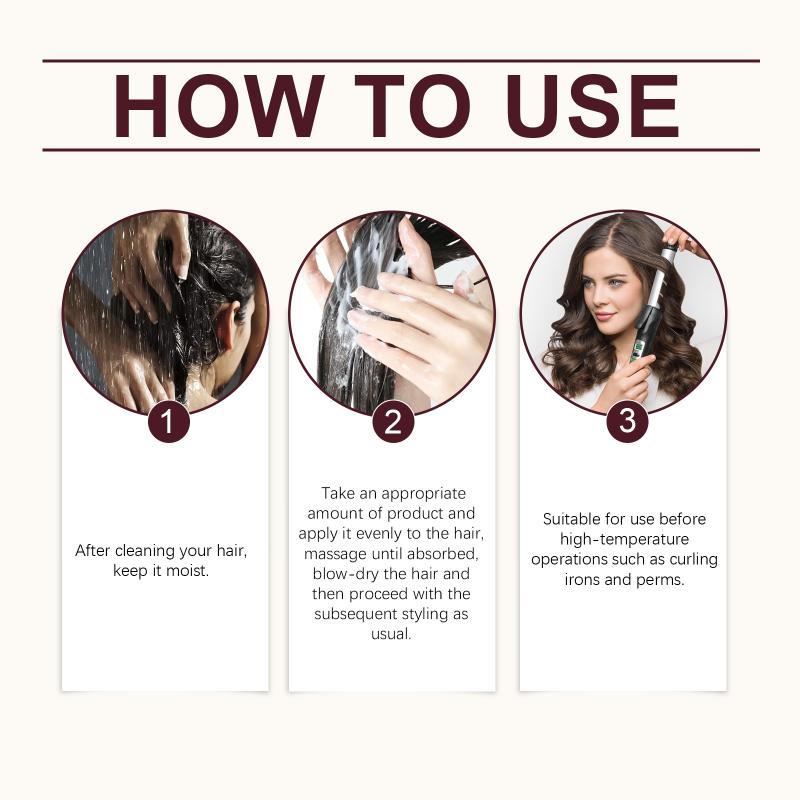 HOW TO USE

1

After cleaning your hair, keep it moist.

2

Take an appropriate amount of product and apply it evenly to the hair, massage until absorbed, blow-dry the hair and then proceed with the subsequent styling as usual.

3

Suitable for use before high-temperature operations such as curling irons and perms.