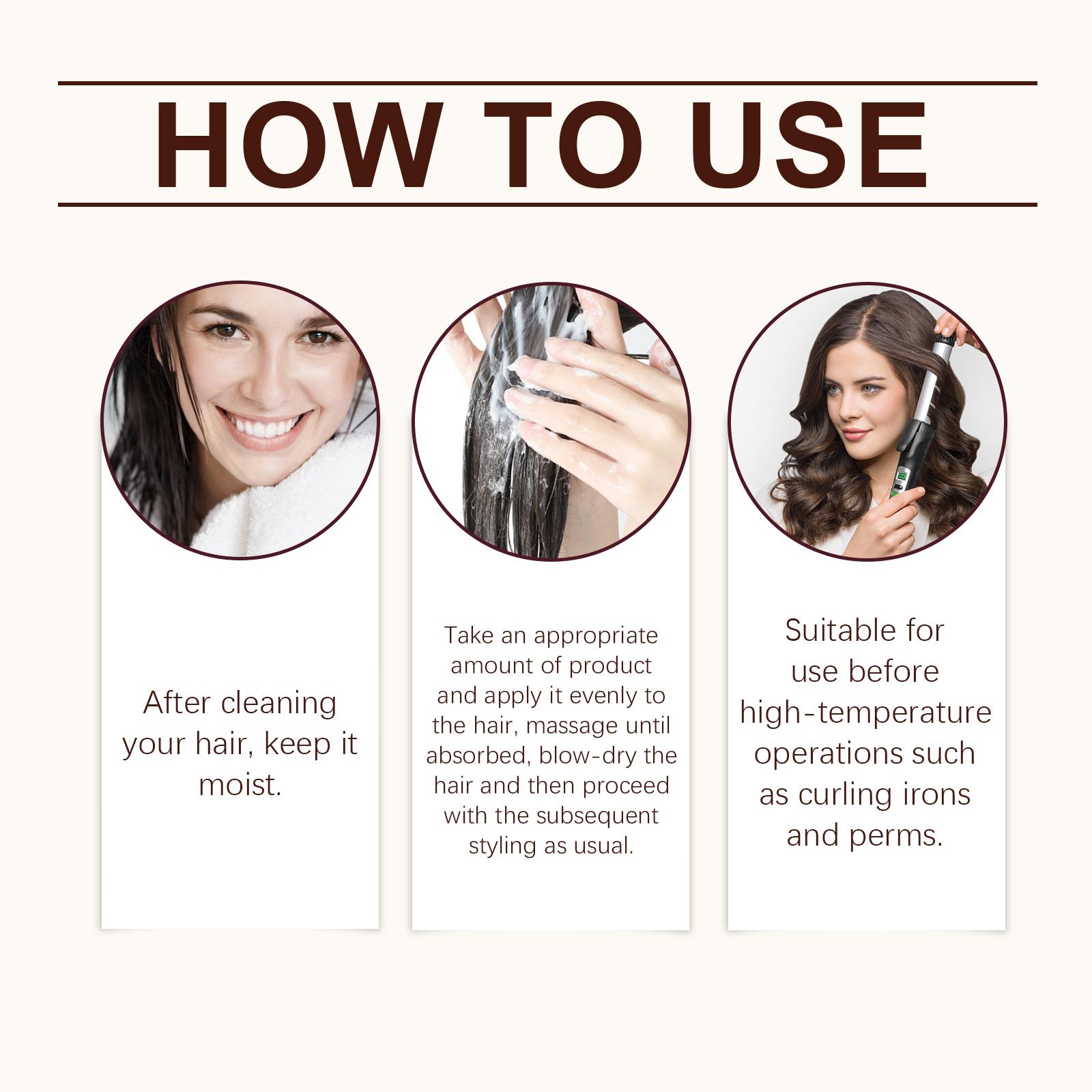 HOW TO USE

After cleaning your hair, keep it moist.

Take an appropriate amount of product and apply it evenly to the hair, massage until absorbed, blow-dry the hair and then proceed with the subsequent styling as usual.

Suitable for use before high-temperature operations such as curling irons and perms.