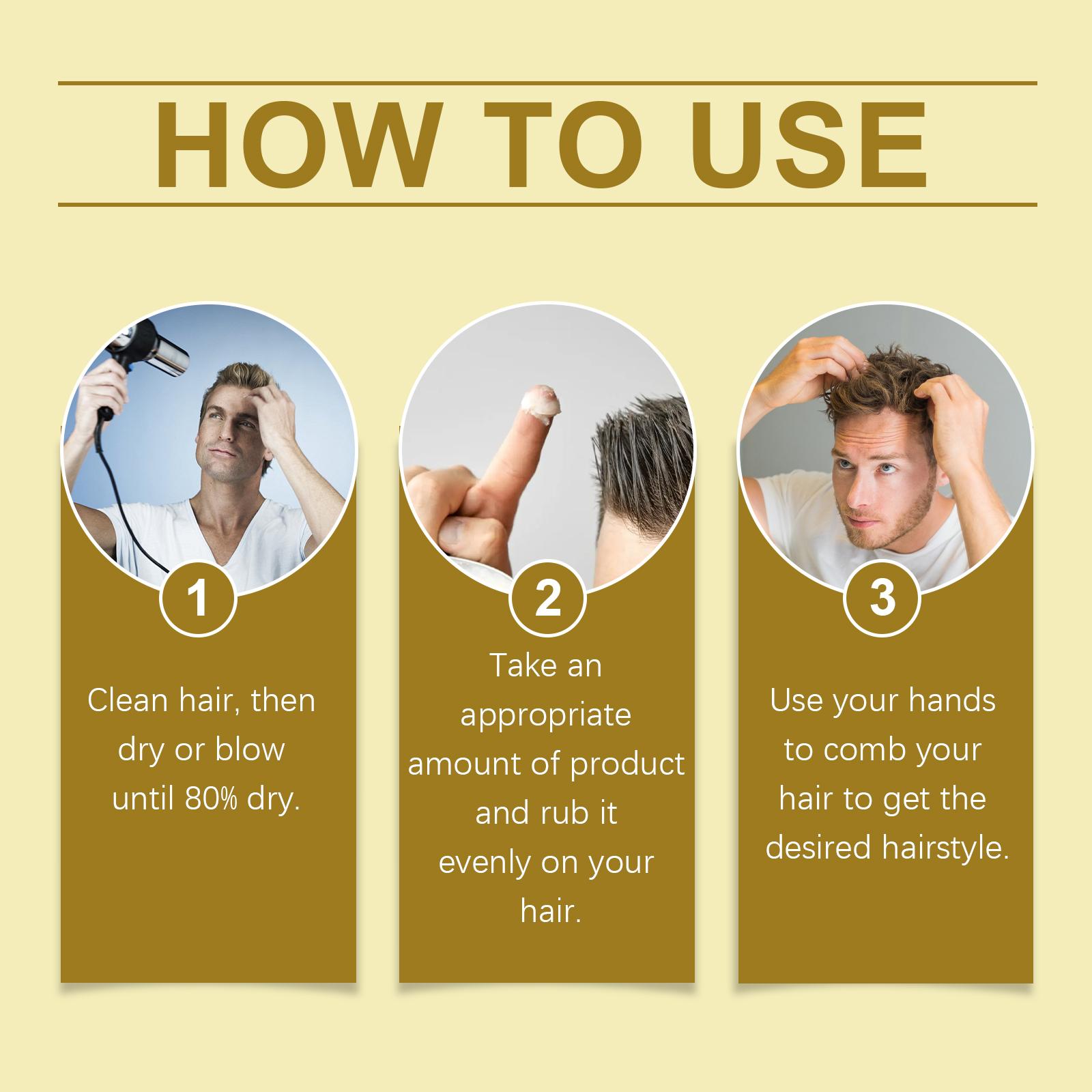 HOW TO USE

1

Clean hair, then dry or blow until 80% dry.

2

Take an appropriate amount of product and rub it evenly on your hair.

3

Use your hands to comb your hair to get the desired hairstyle.