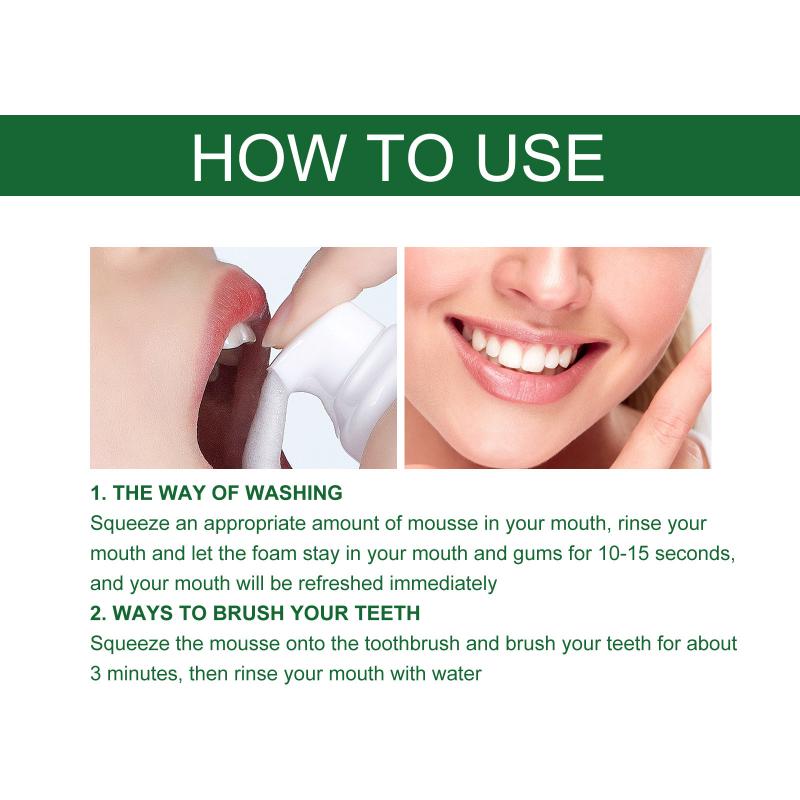 HOW TO USE

1. THE WAY OF WASHING
Squeeze an appropriate amount of mousse in your mouth, rinse your mouth and let the foam stay in your mouth and gums for 10-15 seconds, and your mouth will be refreshed immediately
2. WAYS TO BRUSH YOUR TEETH
Squeeze the mousse onto the toothbrush and brush your teeth for about 3 minutes, then rinse your mouth with water