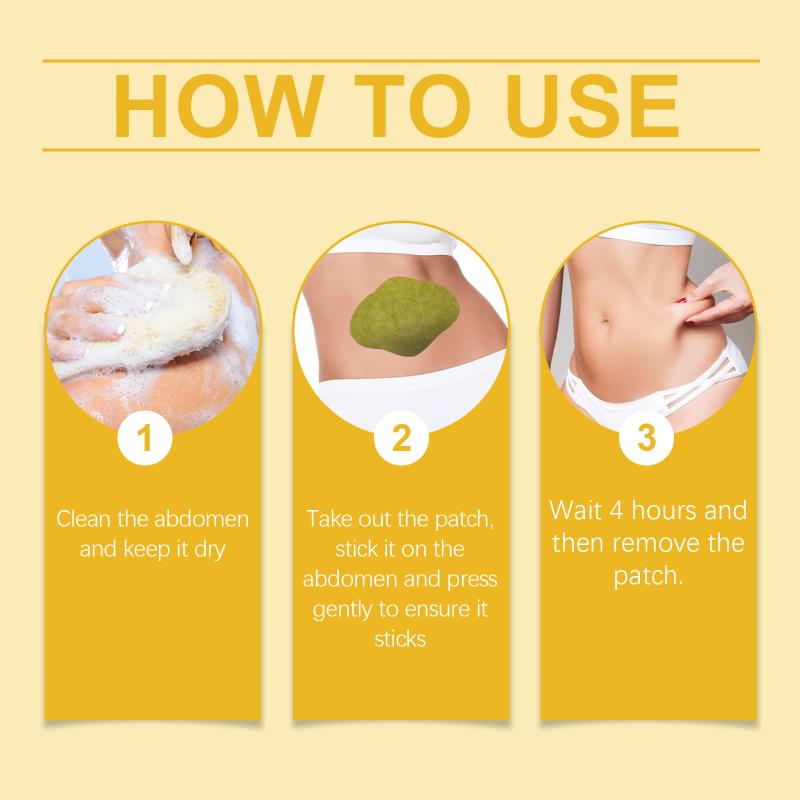 HOW TO USE

1

Clean the abdomen and keep it dry

2

Take out the patch, stick it on the abdomen and press gently to ensure it sticks

3

Wait 4 hours and then remove the patch.