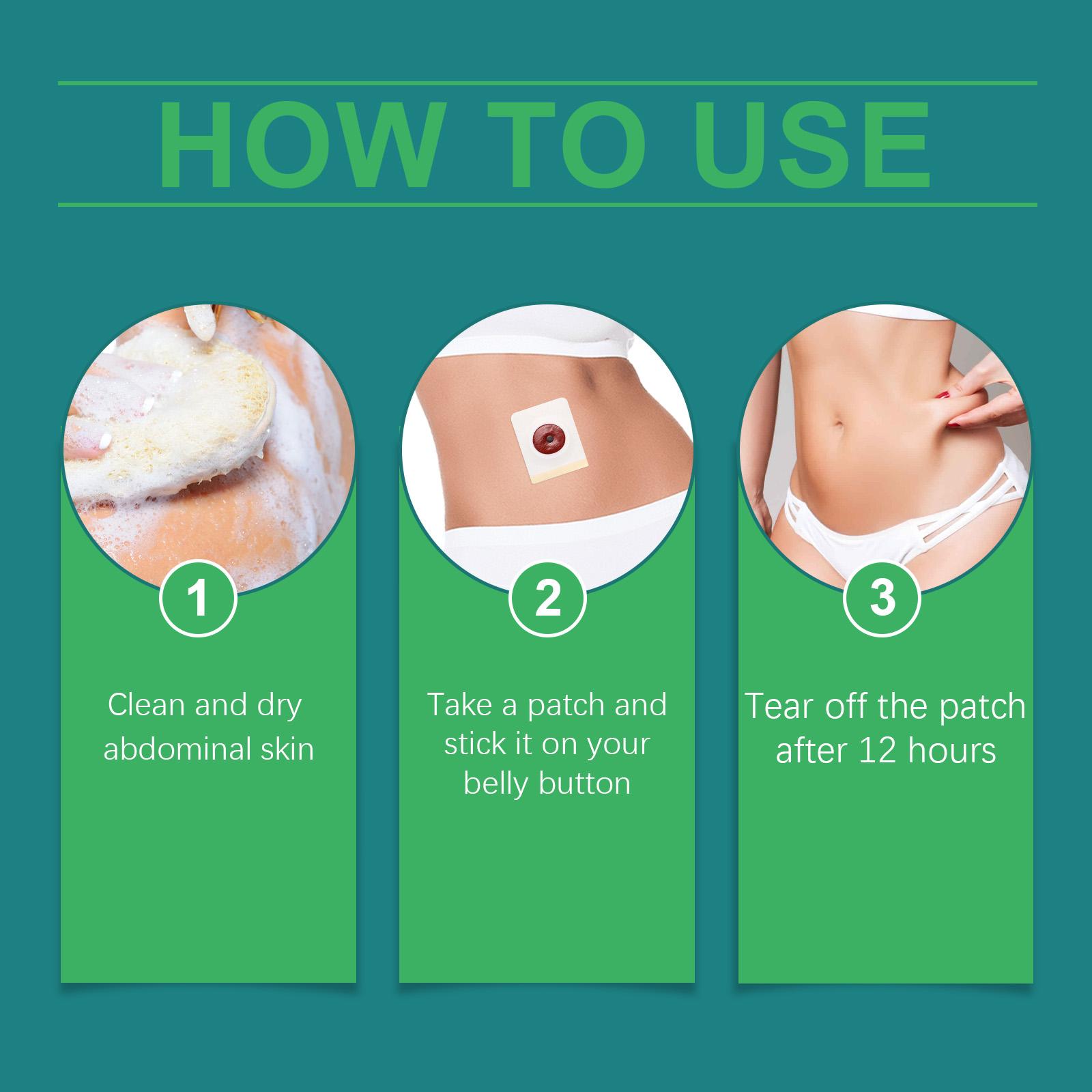 HOW TO USE

1

Clean and dry abdominal skin

2

Take a patch and stick it on your belly button

3

Tear off the patch after 12 hours