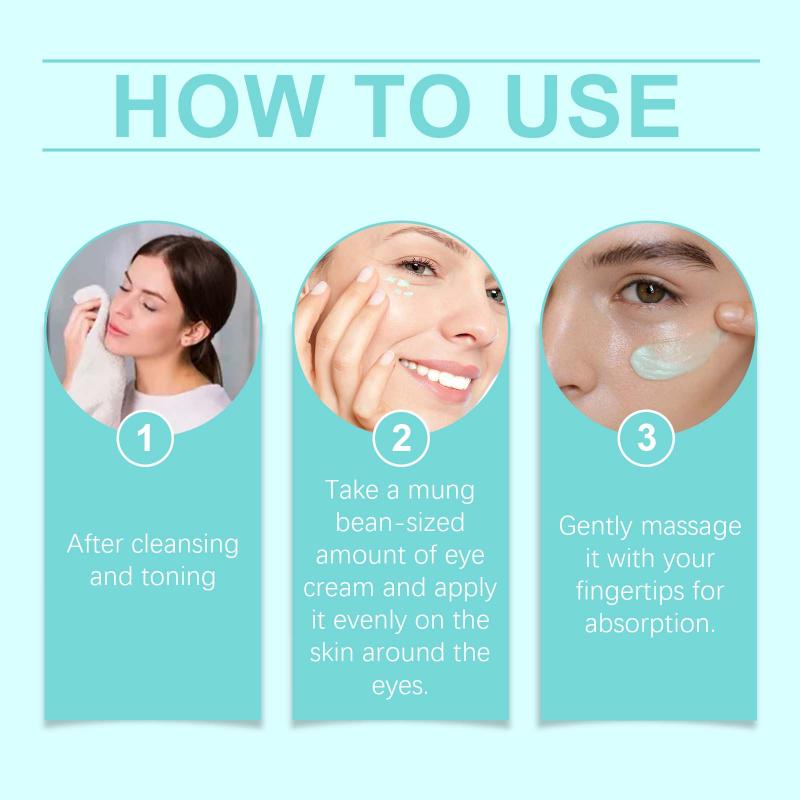 HOW TO USE

1

After cleansing and toning

2

Take a mung bean-sized amount of eye cream and apply it evenly on the skin around the eyes.

3

Gently massage it with your fingertips for absorption.