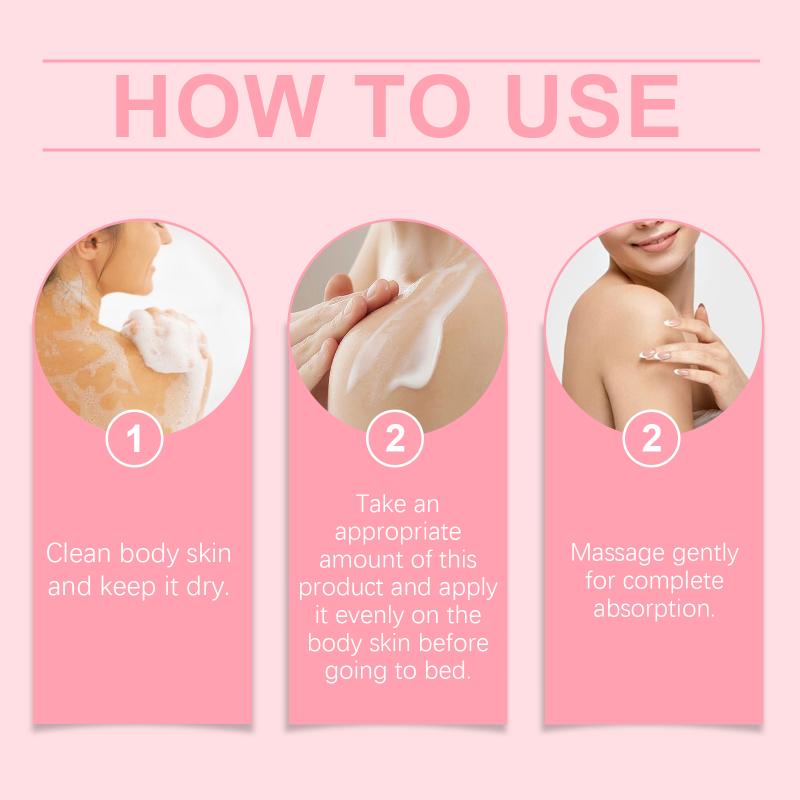 HOW TO USE

1

Clean body skin and keep it dry.

2

Take an appropriate amount of this product and apply it evenly on the body skin before going to bed.

2

Massage gently for complete absorption.