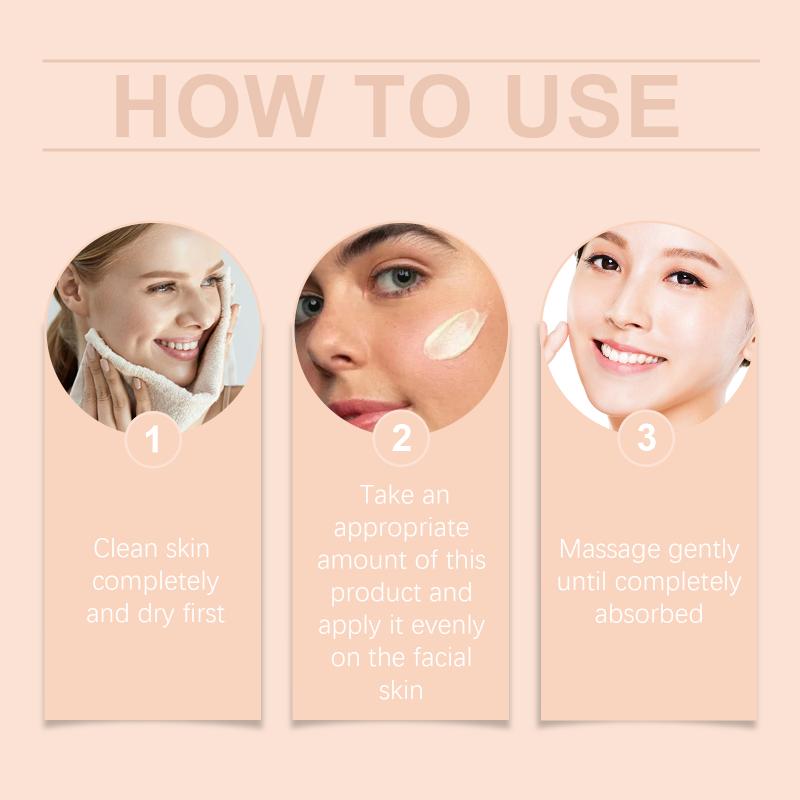 HOW TO USE

1

Clean skin completely and dry first

2

Take an appropriate amount of this product and apply it evenly on the facial skin

3

Massage gently until completely absorbed