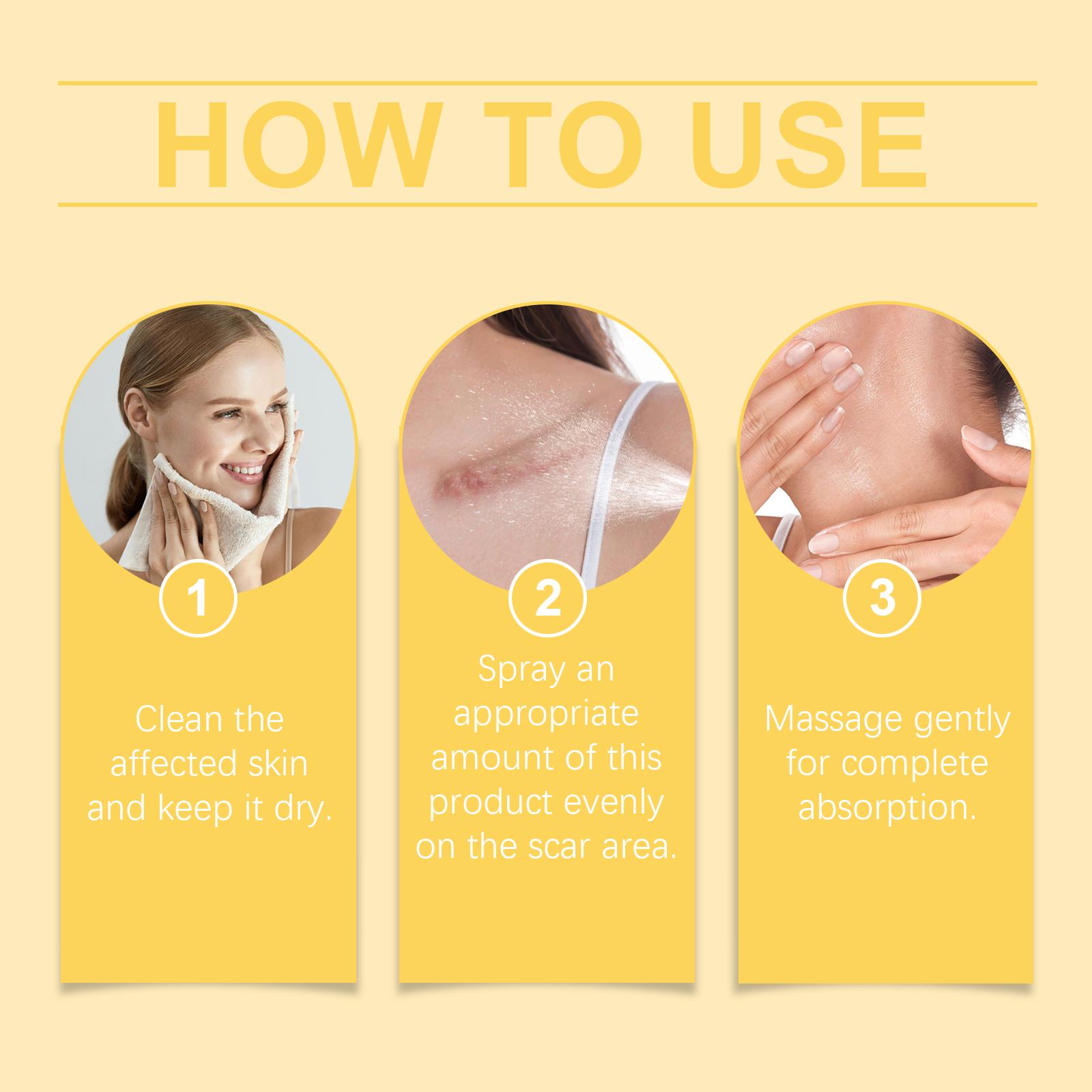 HOW TO USE

1

Clean the affected skin and keep it dry.

2

Spray an appropriate amount of this product evenly on the scar area.

3

Massage gently for complete absorption.