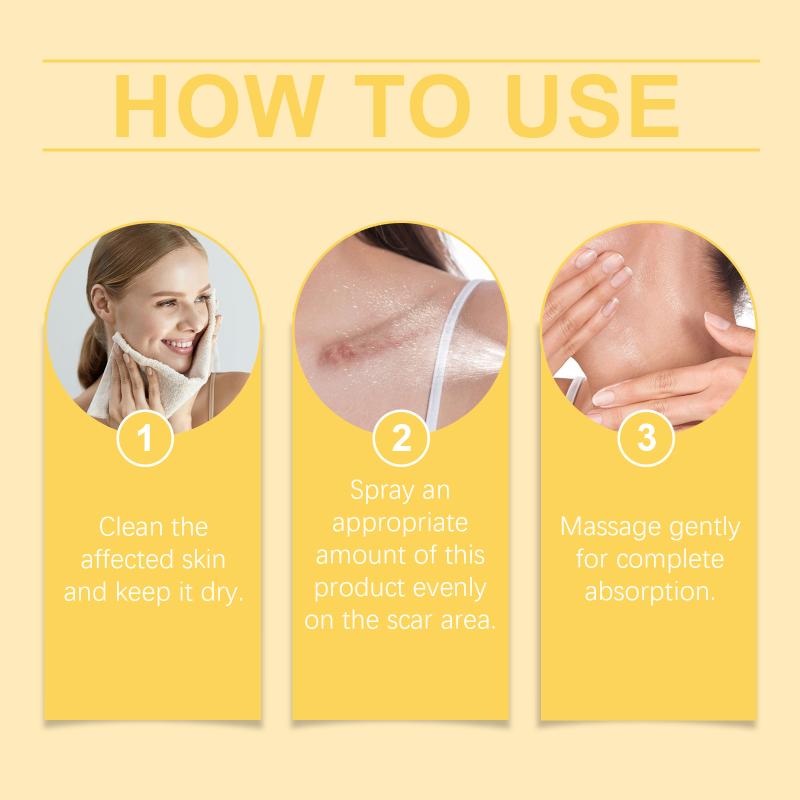 HOW TO USE

1

Clean the affected skin and keep it dry.

2

Spray an appropriate amount of this product evenly on the scar area.

3

Massage gently for complete absorption.