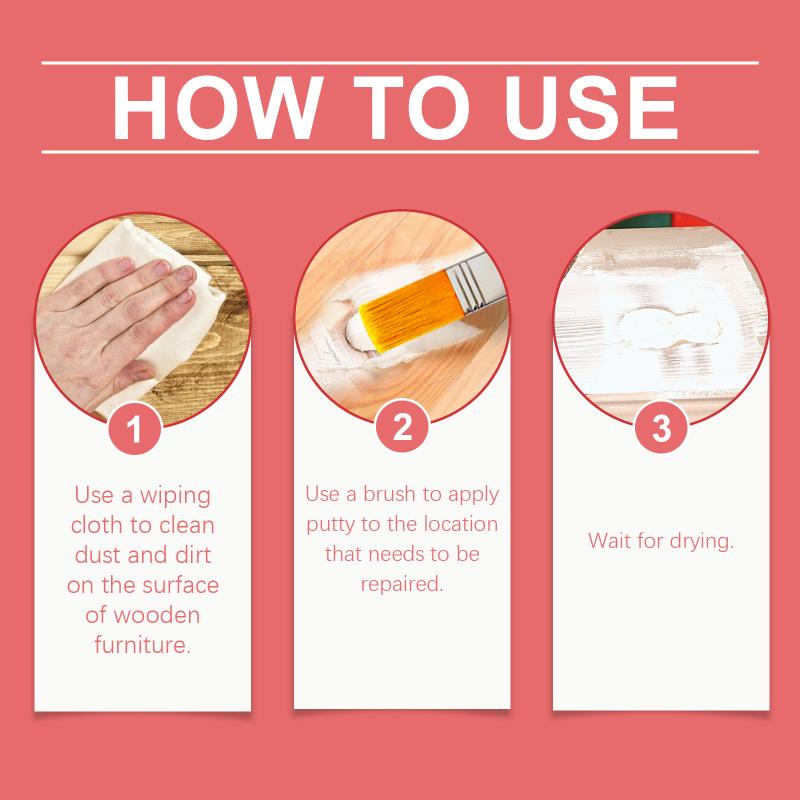 HOW TO USE

1

Use a wiping cloth to clean dust and dirt on the surface of wooden furniture.

2

Use a brush to apply putty to the location that needs to be repaired.

3

Wait for drying.