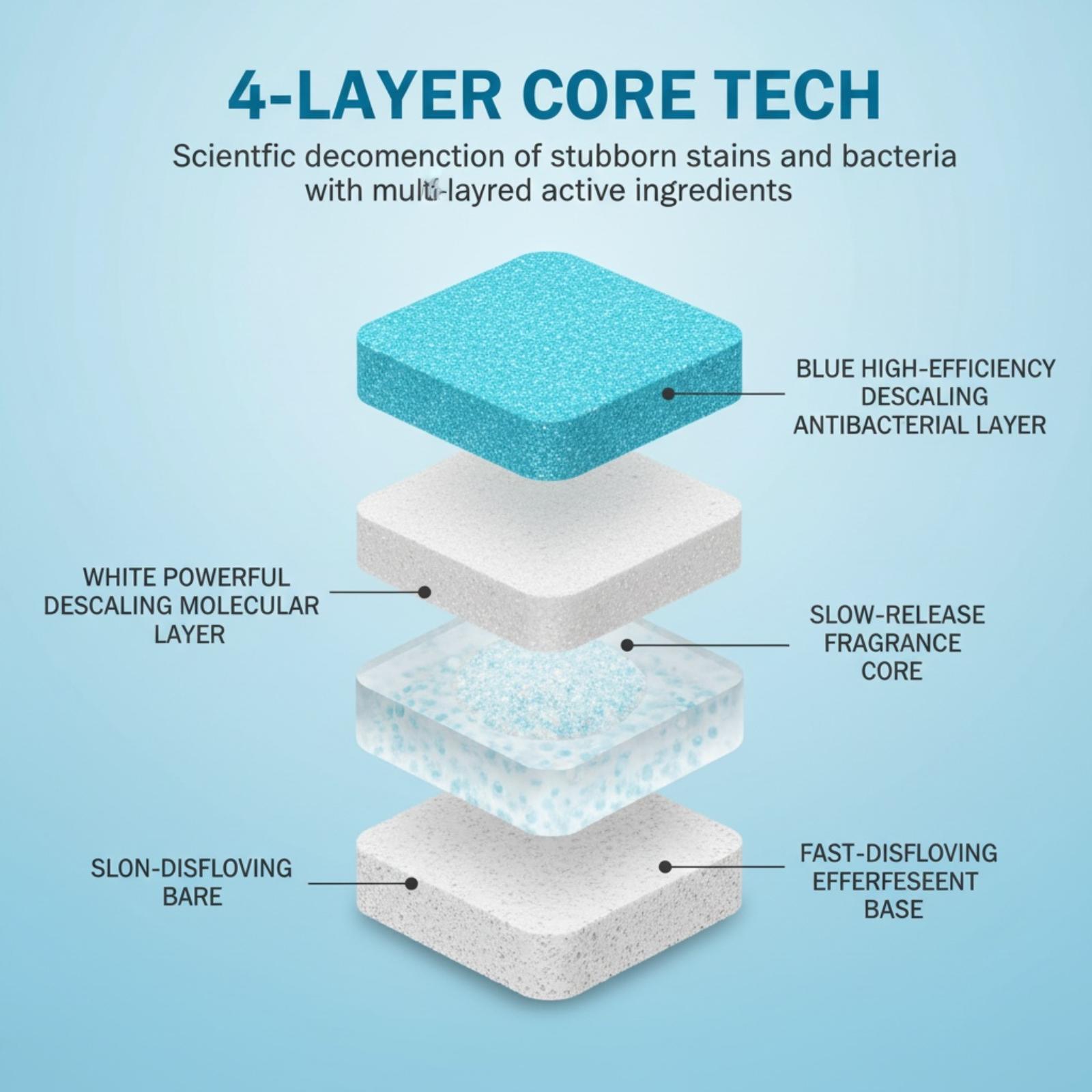 4-LAYER CORE TECH

Scientfic decomenction of stubborn stains and bacteria with multi-layred active ingredients

BLUE HIGH-EFFICIENCY DESCALING ANTIBACTERIAL LAYER

WHITE POWERFUL DESCALING MOLECULAR LAYER

SLOW-RELEASE FRAGRANCE CORE

SLON-DISFLOVING BARE

FAST-DISFLOVING EFFERFESEENT BASE